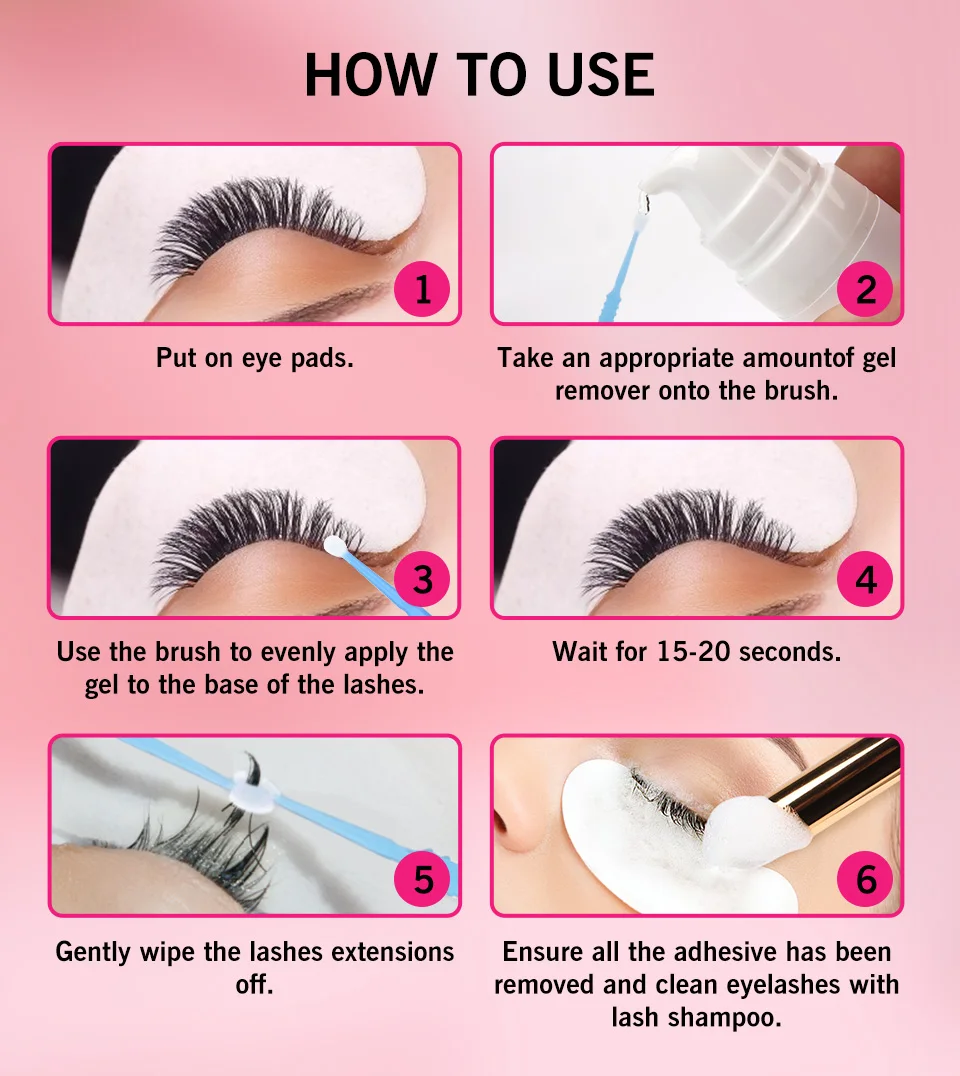 HOW TO USE

1

Put on eye pads.

2

Take an appropriate amountof gel remover onto the brush.

3

Use the brush to evenly apply the gel to the base of the lashes.

4

Wait for 15-20 seconds.

5

Gently wipe the lashes extensions off.

6

Ensure all the adhesive has been removed and clean eyelashes with lash shampoo.