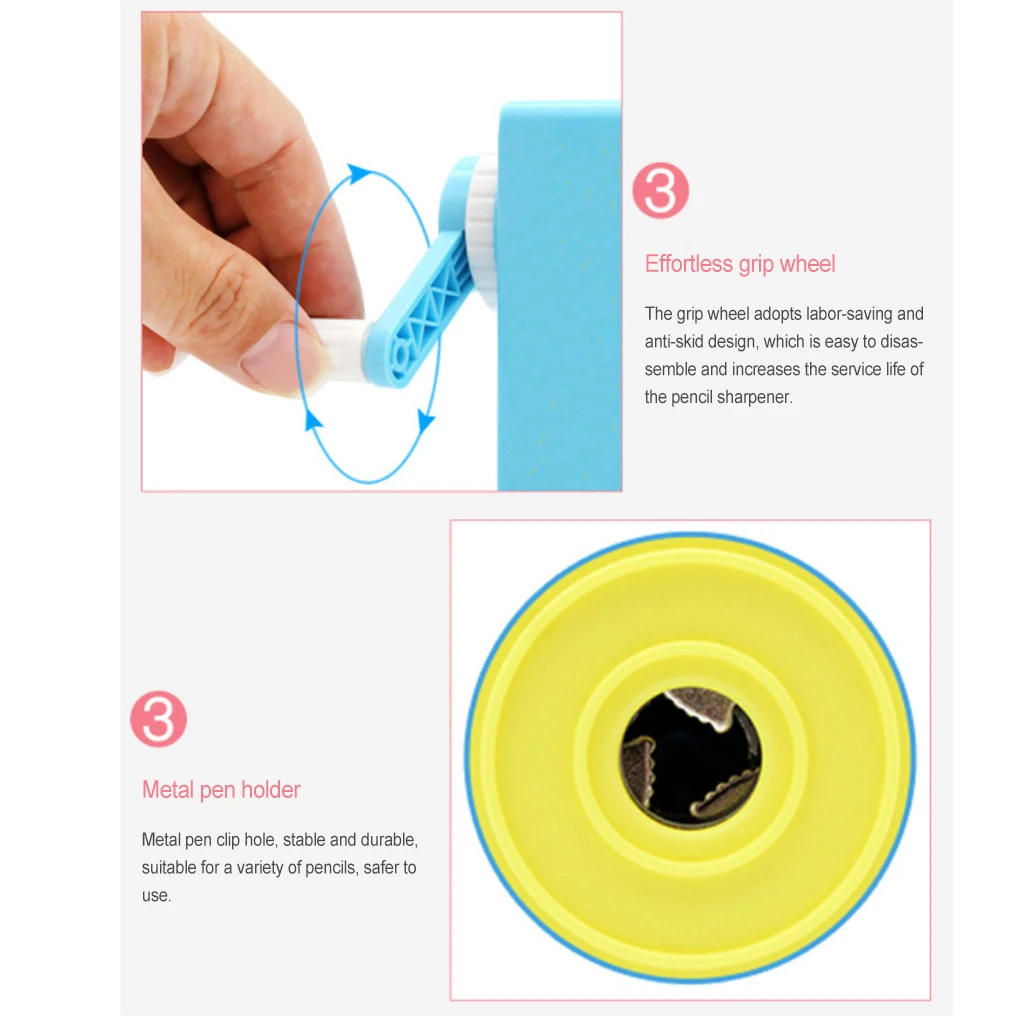 3

Effortless grip wheel

The grip wheel adopts labor-saving and anti-skid design, which is easy to disassemble and increases the service life of the pencil sharpener.

3

Metal pen holder

Metal pen clip hole, stable and durable, suitable for a variety of pencils, safer to use.