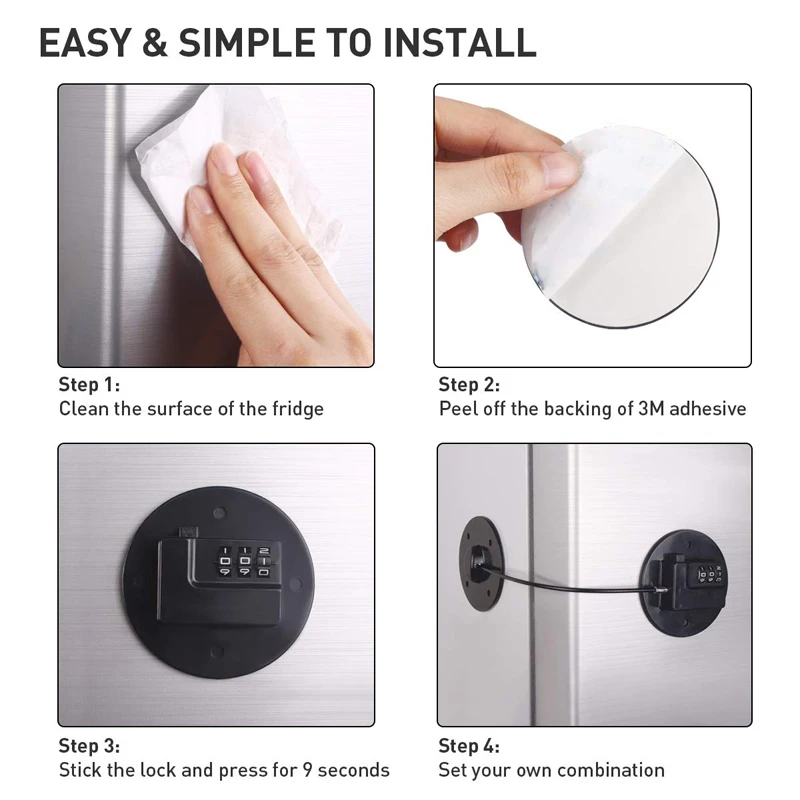 EASY & SIMPLE TO INSTALL

Step 1:
Clean the surface of the fridge

Step 2:
Peel off the backing of 3M adhesive

Step 3:
Stick the lock and press for 9 seconds

Step 4:
Set your own combination