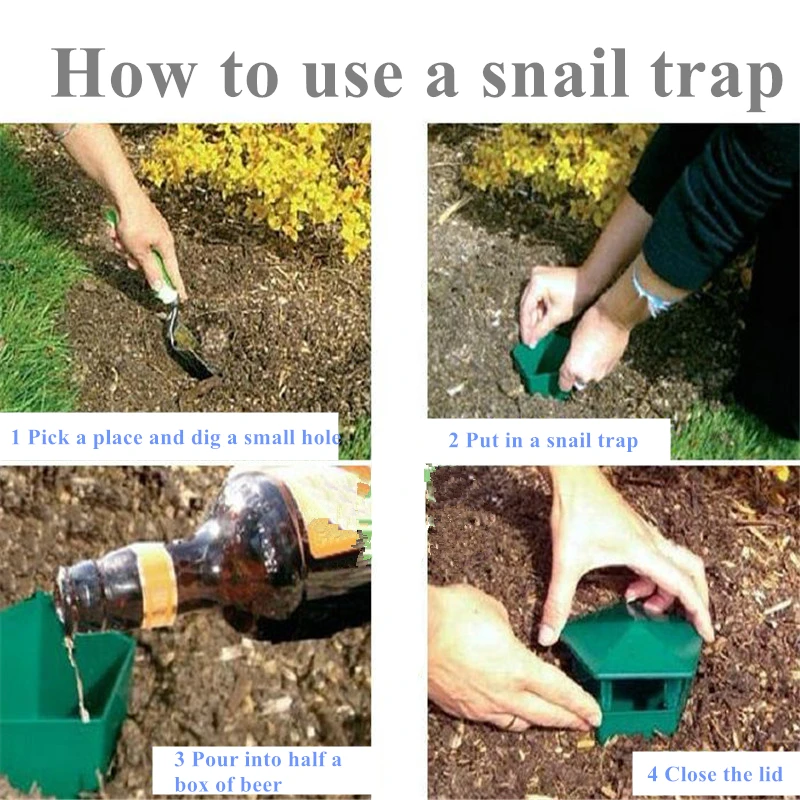 How to use a snail trap

1 Pick a place and dig a small hole

2 Put in a snail trap

3 Pour into half a box of beer

4 Close the lid