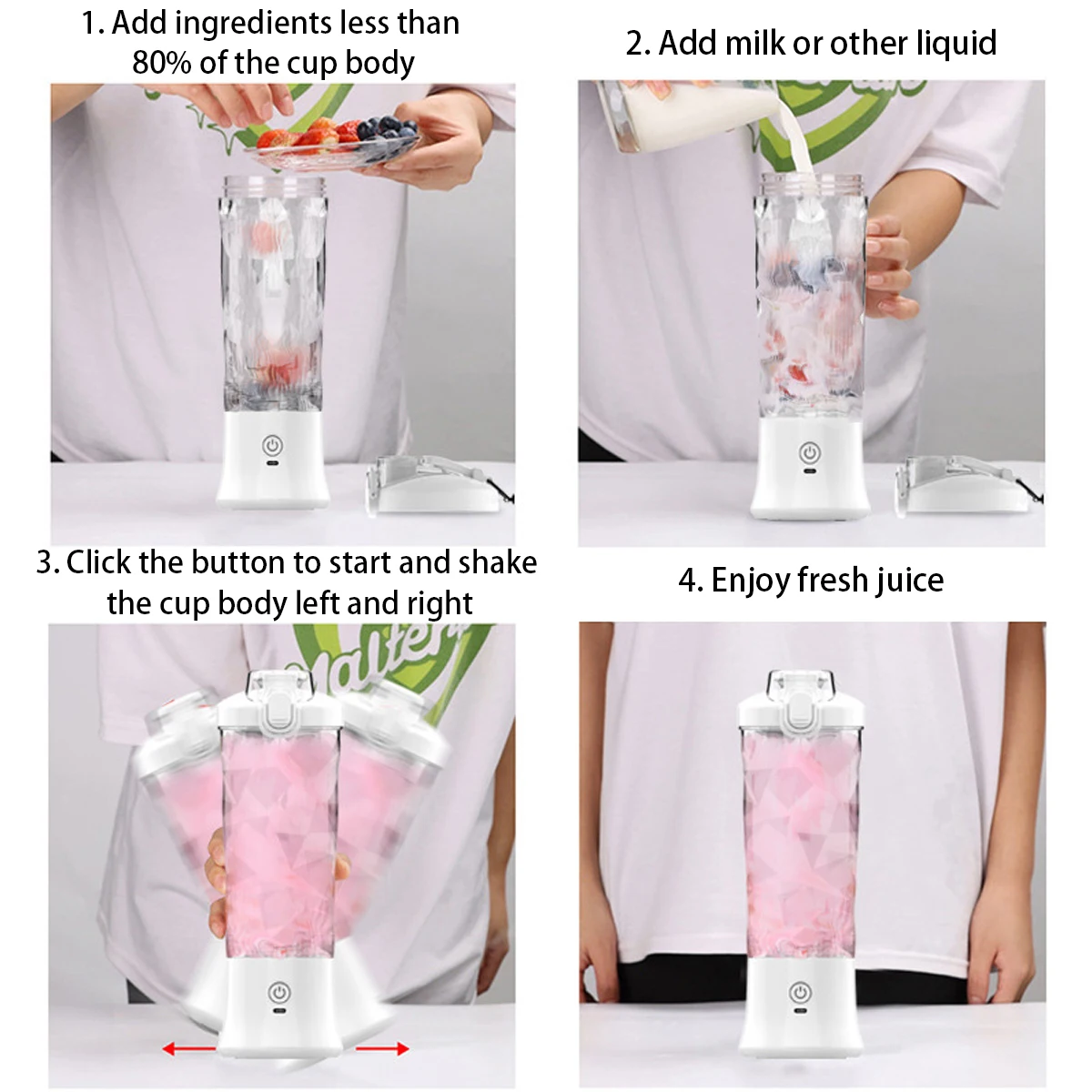 1. Add ingredients less than 80% of the cup body

2. Add milk or other liquid

3. Click the button to start and shake the cup body left and right

4. Enjoy fresh juice