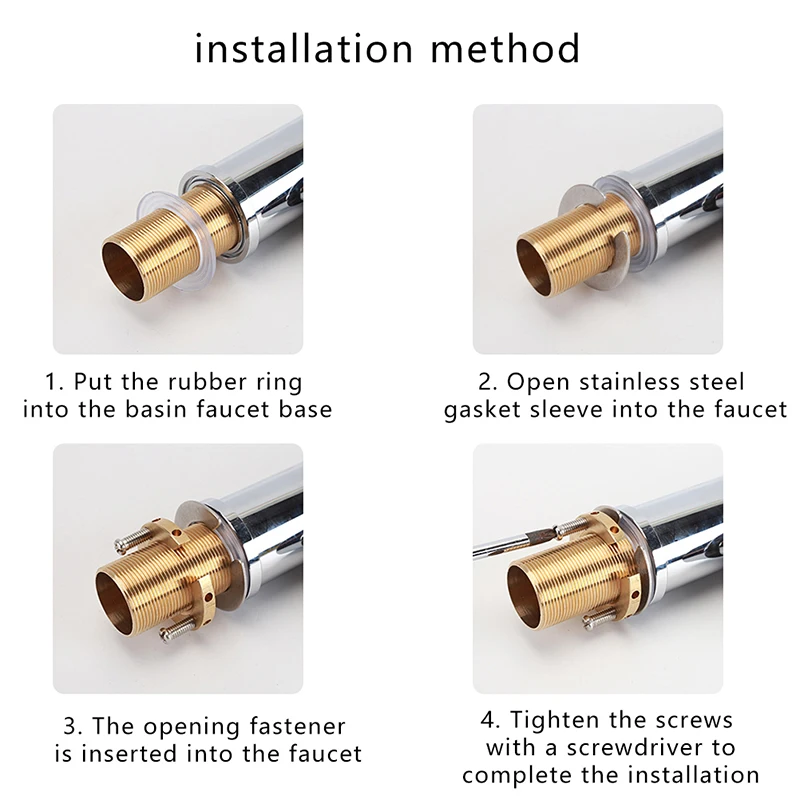 installation method

1. Put the rubber ring into the basin faucet base

2. Open stainless steel gasket sleeve into the faucet

3. The opening fastener is inserted into the faucet

4. Tighten the screws with a screwdriver to complete the installation