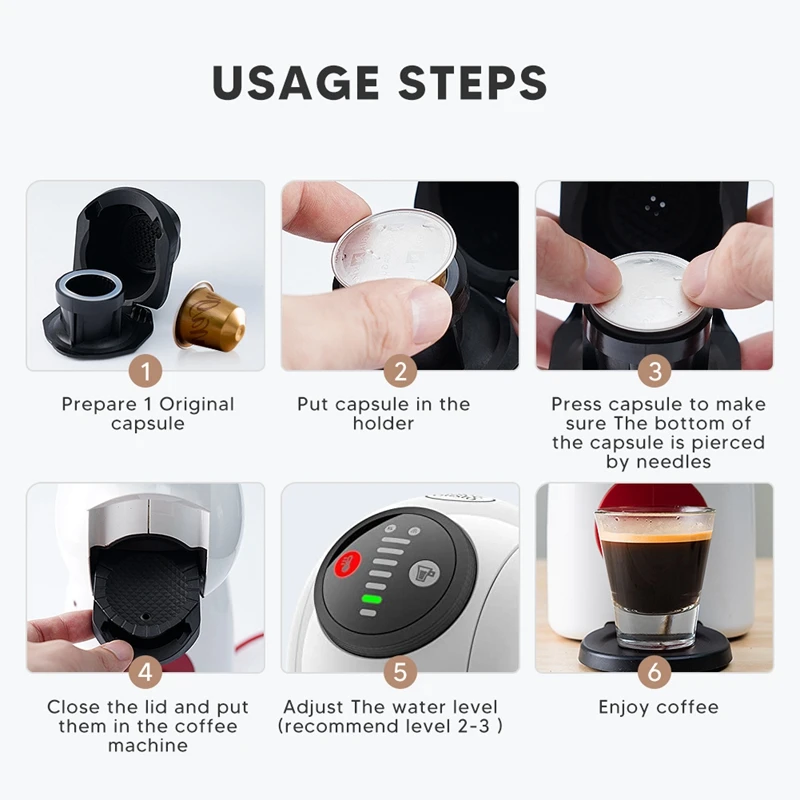 USAGE STEPS

1

Prepare 1 Original capsule

2

Put capsule in the holder

3

Press capsule to make sure The bottom of the capsule is pierced by needles

4

Close the lid and put them in the coffee machine

5

Adjust The water level (recommend level 2-3 )

6

Enjoy coffee