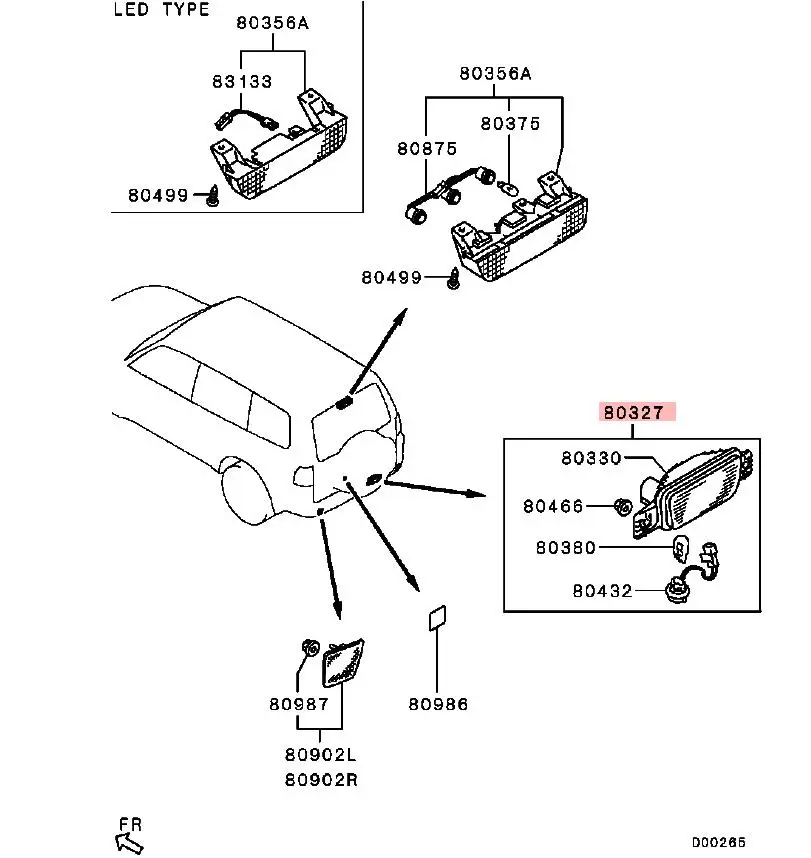 LED TYPE
80356A
83133
80499

80356A
80875
80375
80499

80327
80330
80466
80380
80432

80987
80902L
80902R
80986

FR
D00265