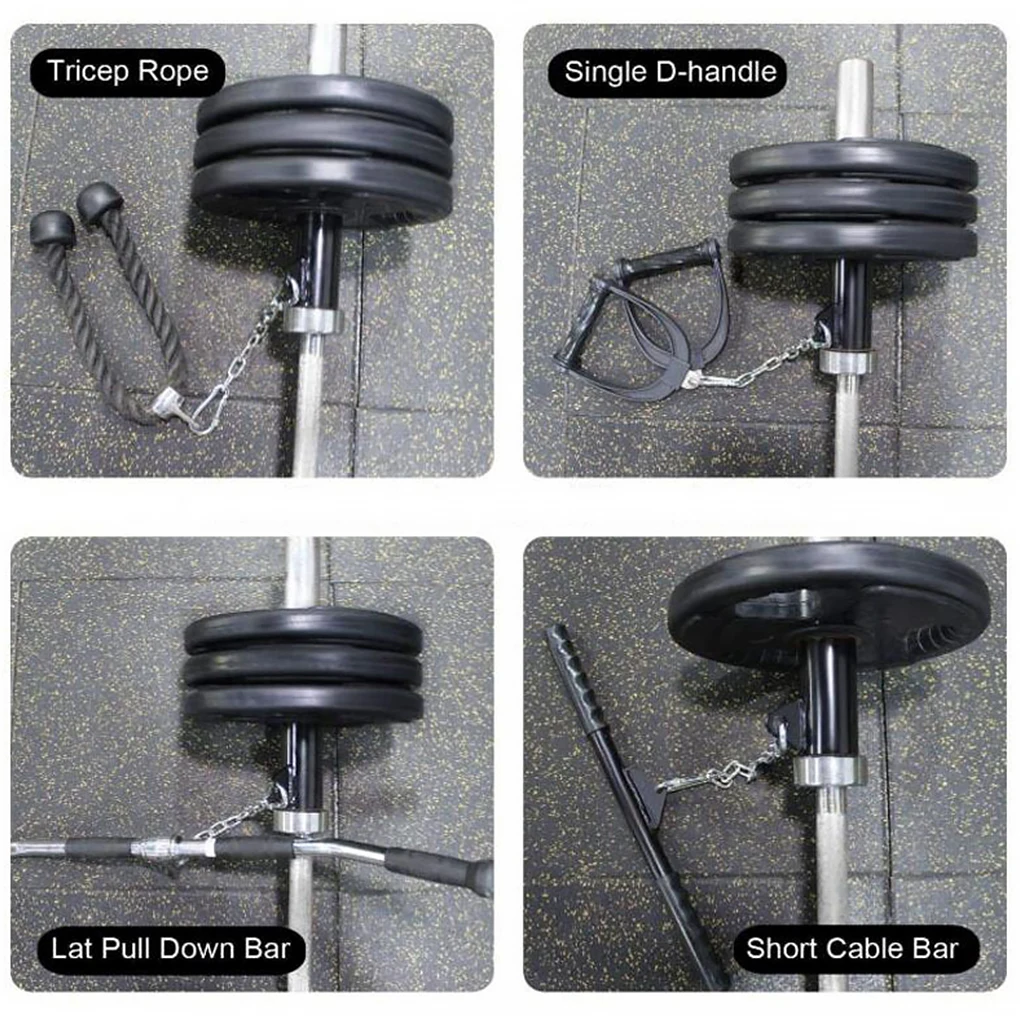 Tricep Rope

Single D-handle

Lat Pull Down Bar

Short Cable Bar