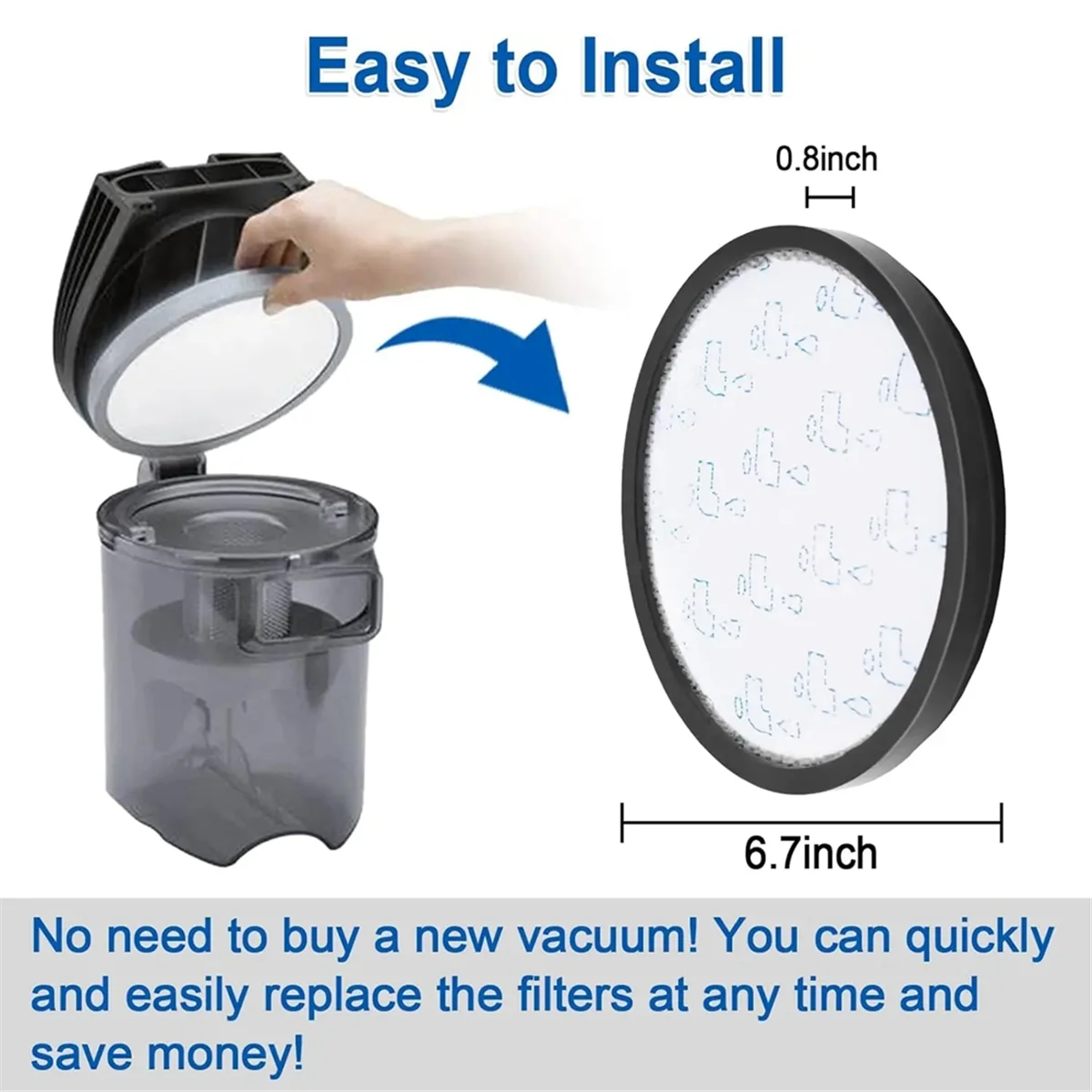 Easy to Install

0.8inch

6.7inch

No need to buy a new vacuum! You can quickly and easily replace the filters at any time and save money!