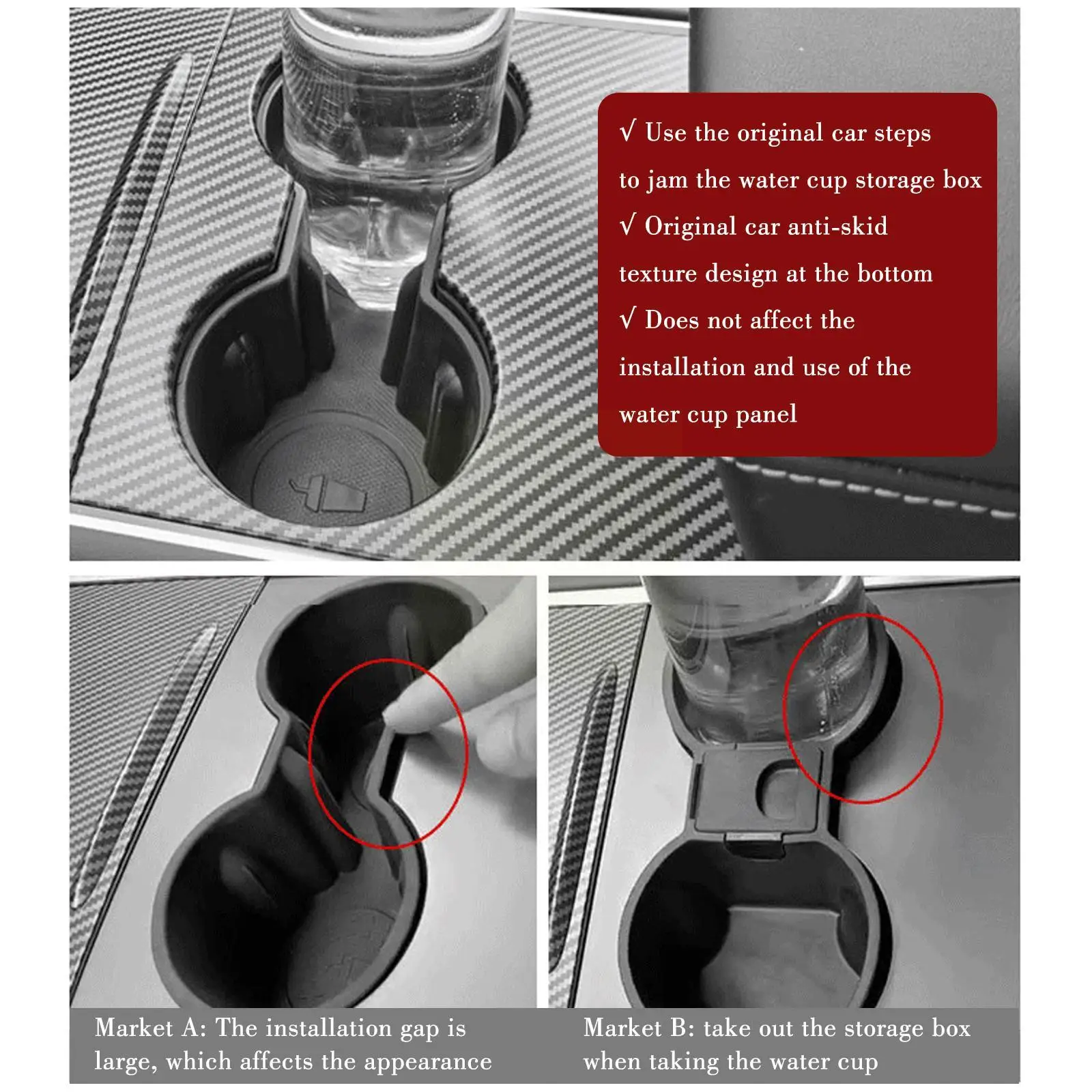 √ Use the original car steps to jam the water cup storage box
√ Original car anti-skid texture design at the bottom
√ Does not affect the installation and use of the water cup panel

Market A: The installation gap is large, which affects the appearance

Market B: take out the storage box when taking the water cup