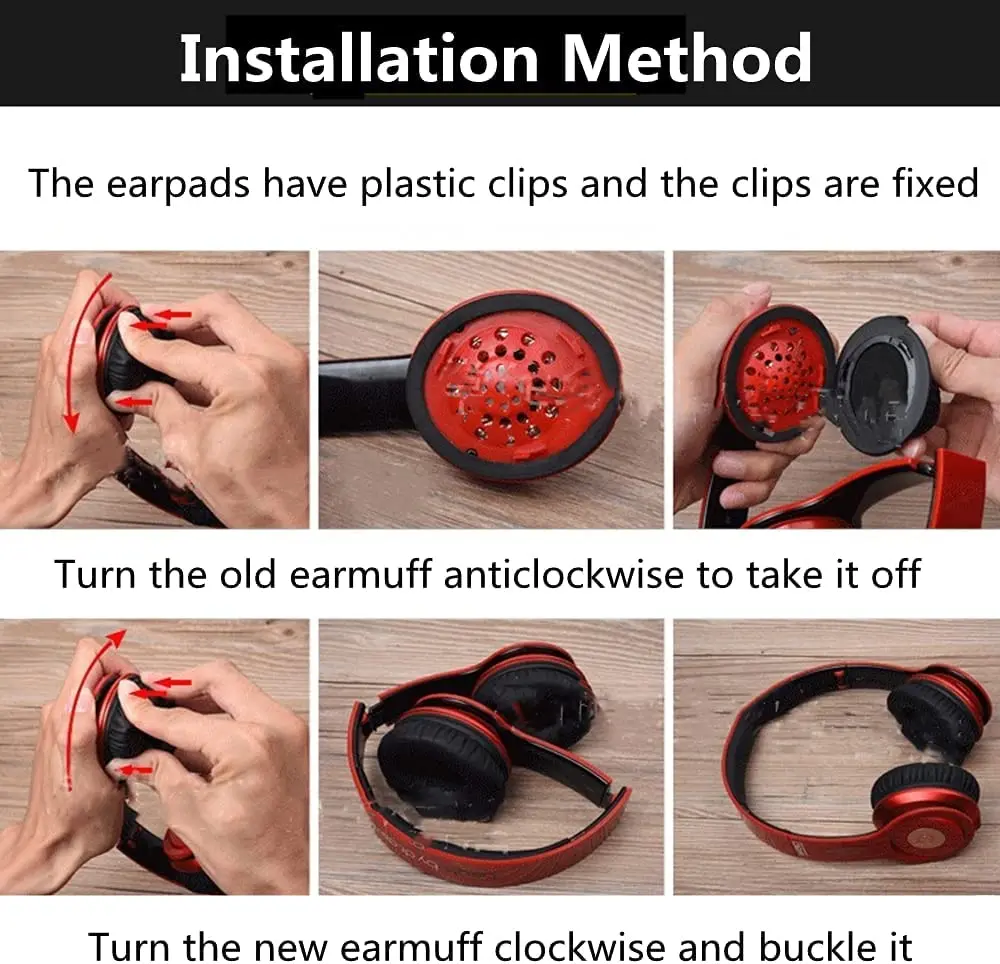 Installation Method

The earpads have plastic clips and the clips are fixed

Turn the old earmuff anticlockwise to take it off

Turn the new earmuff clockwise and buckle it