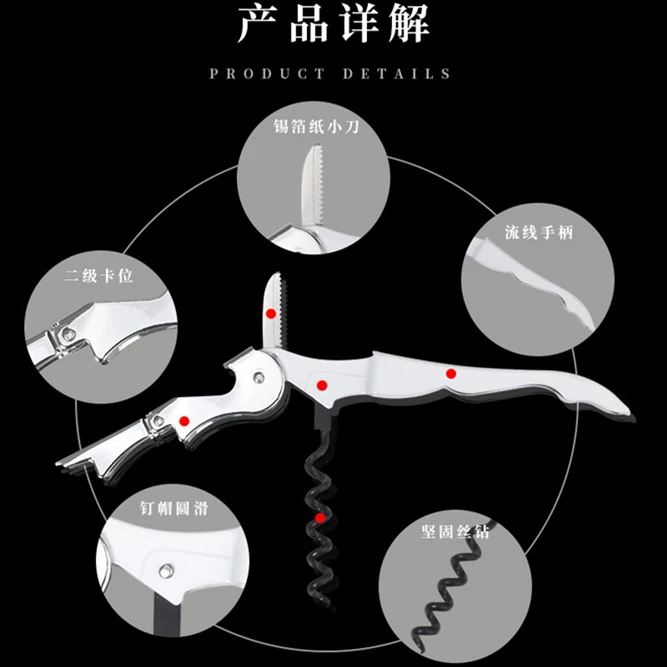 产品详解

PRODUCT DETAILS

锡箔纸小刀

流线手柄

二级卡位

钉帽圆滑

坚固丝钻