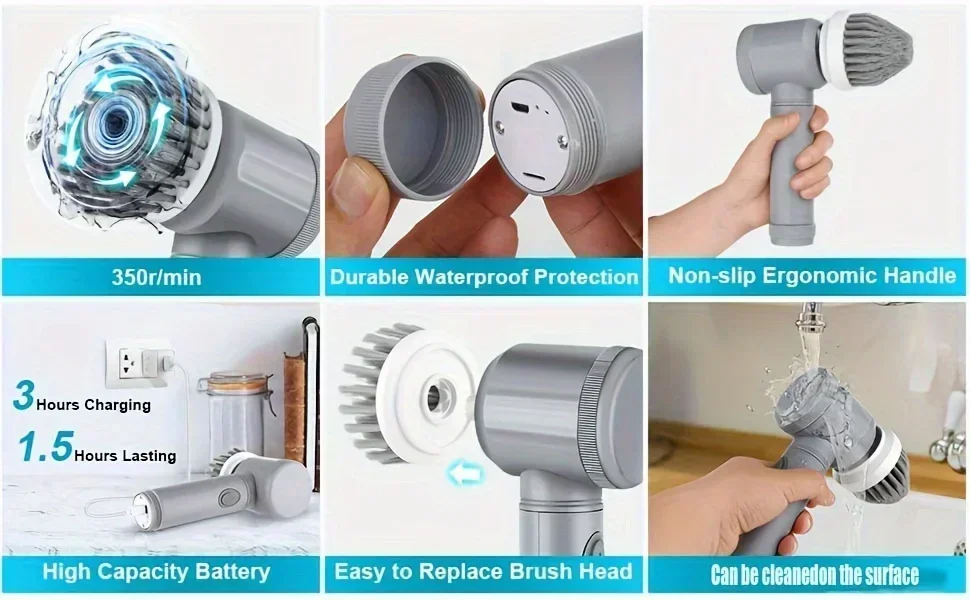 350r/min

Durable Waterproof Protection

Non-slip Ergonomic Handle

3 Hours Charging

1.5 Hours Lasting

High Capacity Battery

Easy to Replace Brush Head

Can be cleanedon the surface