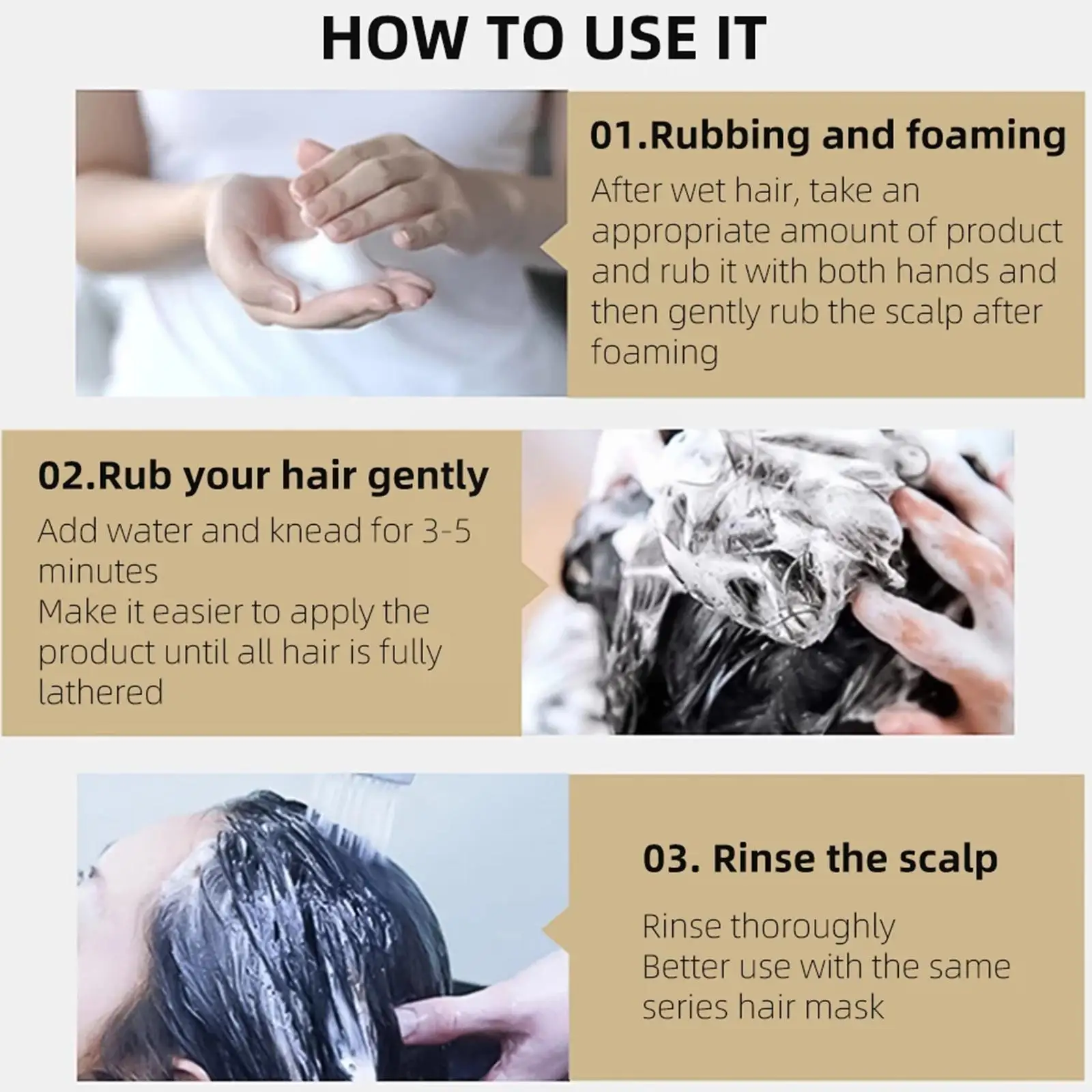 HOW TO USE IT

01.Rubbing and foaming

After wet hair, take an appropriate amount of product and rub it with both hands and then gently rub the scalp after foaming

02.Rub your hair gently

Add water and knead for 3-5 minutes
Make it easier to apply the product until all hair is fully lathered

03. Rinse the scalp

Rinse thoroughly
Better use with the same series hair mask