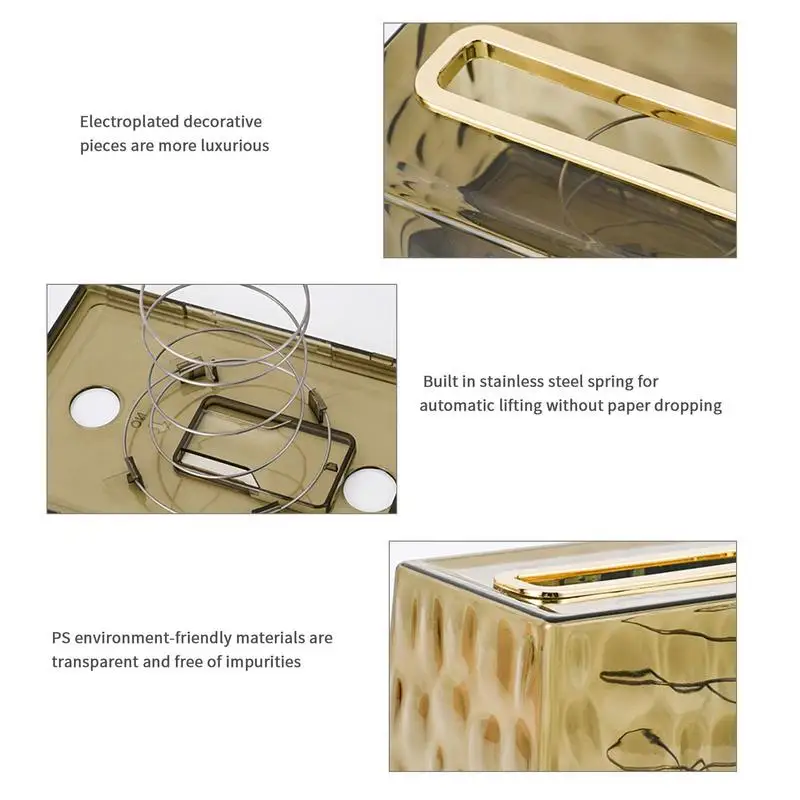 Electroplated decorative pieces are more luxurious

Built in stainless steel spring for automatic lifting without paper dropping

PS environment-friendly materials are transparent and free of impurities