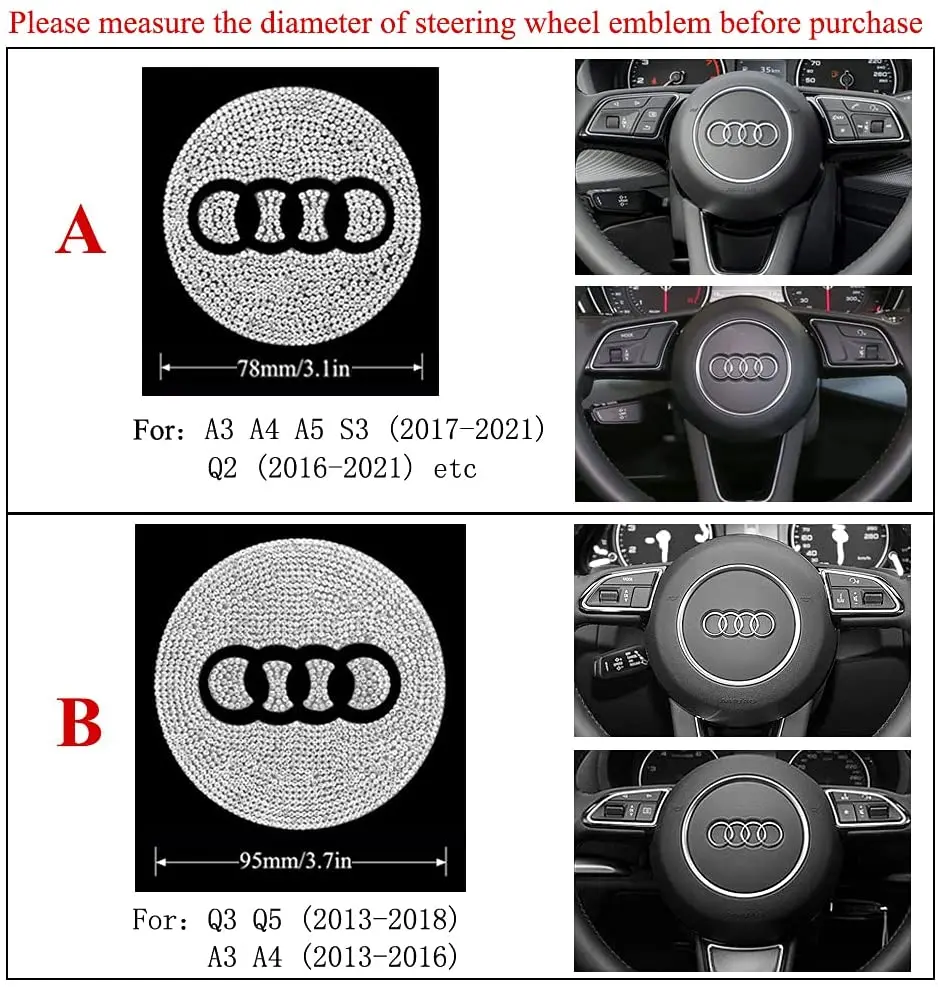 Please measure the diameter of steering wheel emblem before purchase

A

78mm/3.1in

For: A3 A4 A5 S3 (2017-2021)
Q2 (2016-2021) etc

B

95mm/3.7in

For: Q3 Q5 (2013-2018)
A3 A4 (2013-2016)