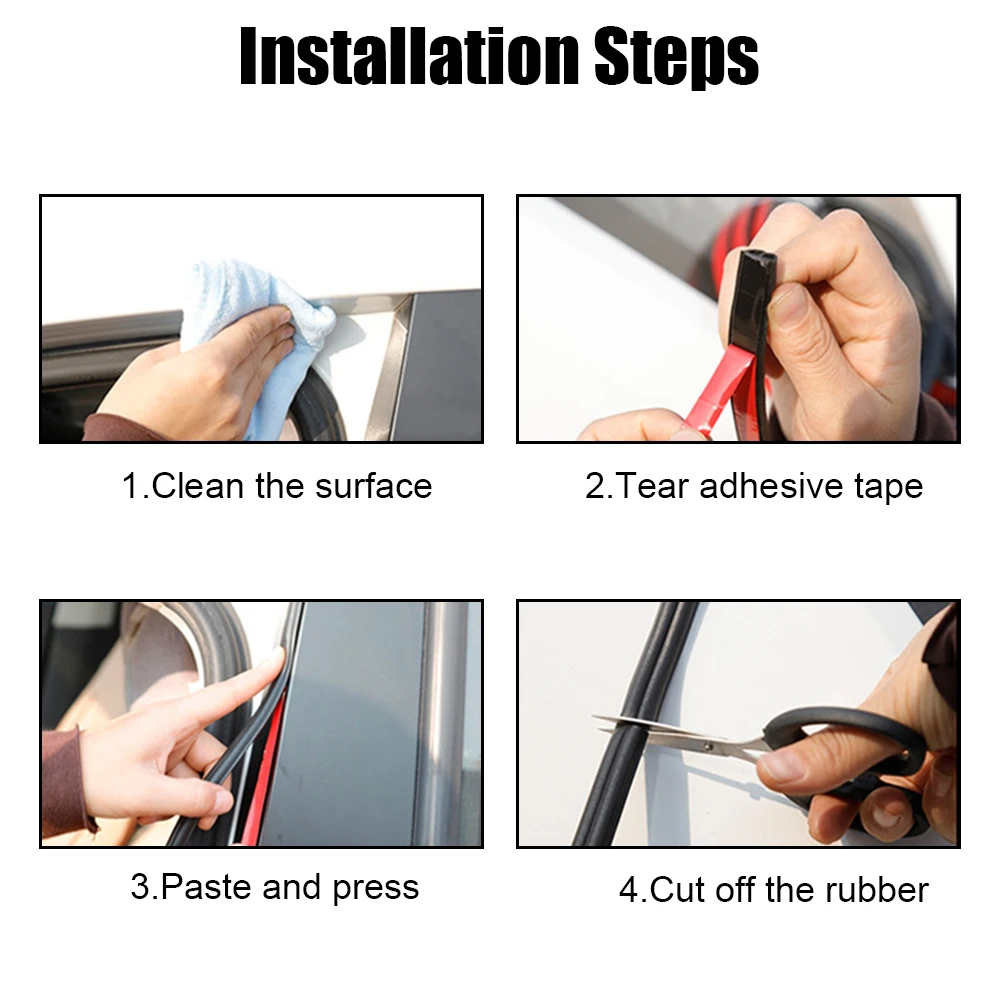 Installation Steps

1.Clean the surface

2.Tear adhesive tape

3.Paste and press

4.Cut off the rubber