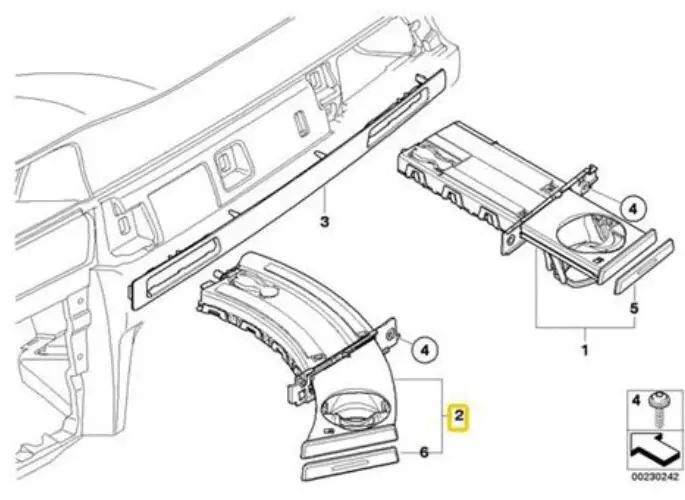 3
4
5
1
4
2
6
4
00230242