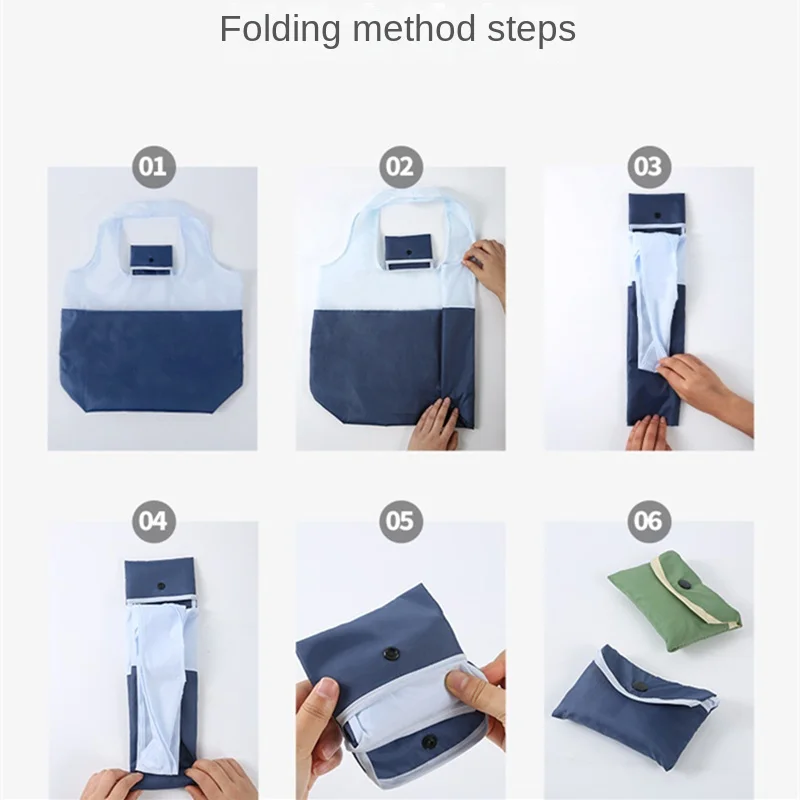 Folding method steps

01

02

03

04

05

06