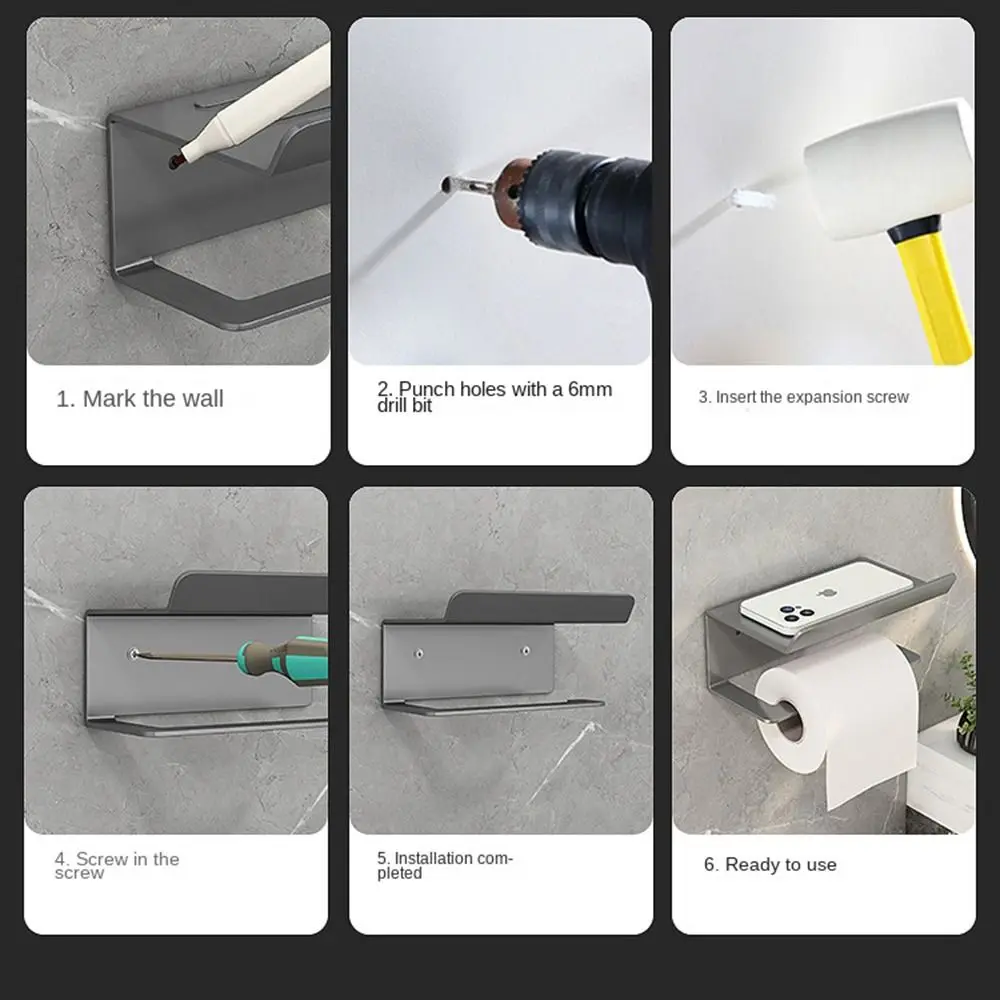 1. Mark the wall

2. Punch holes with a 6mm drill bit

3. Insert the expansion screw

4. Screw in the screw

5. Installation completed

6. Ready to use