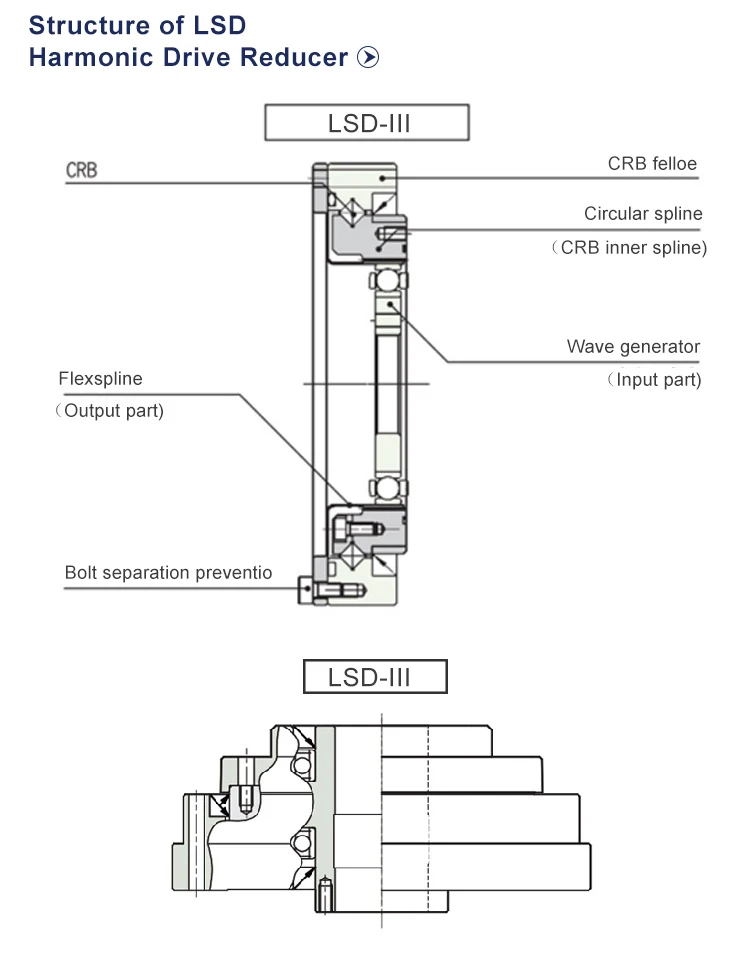 Structure of LSD
Harmonic Drive Reducer

LSD-III

CRB

CRB felloe

Circular spline
（CRB inner spline)

Wave generator
（Input part)

Flexspline
（Output part)

Bolt separation preventio

LSD-III