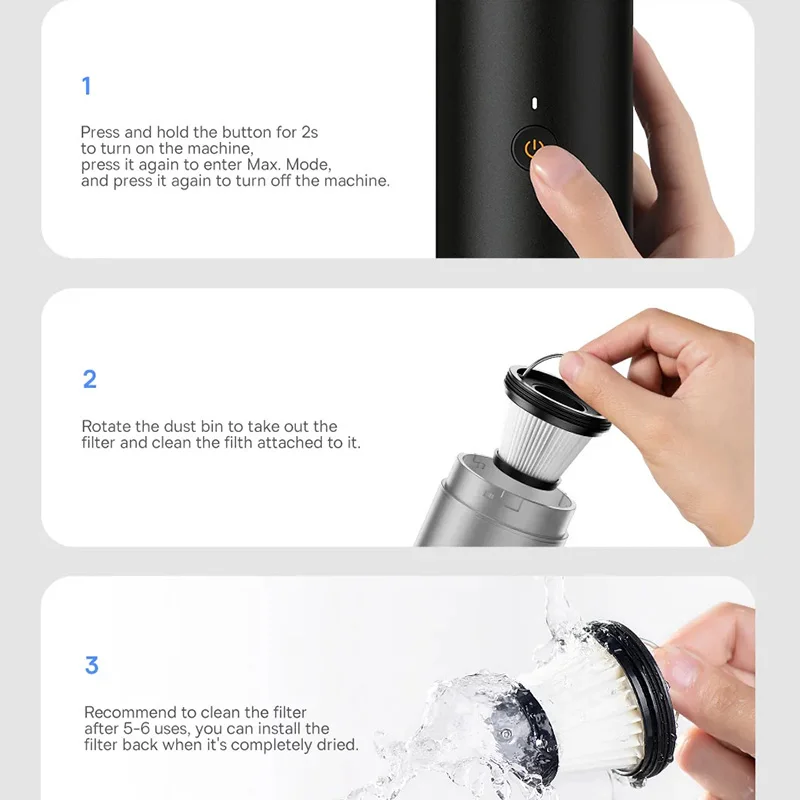 1

Press and hold the button for 2s to turn on the machine, press it again to enter Max. Mode, and press it again to turn off the machine.

2

Rotate the dust bin to take out the filter and clean the filth attached to it.

3

Recommend to clean the filter after 5-6 uses, you can install the filter back when it's completely dried.