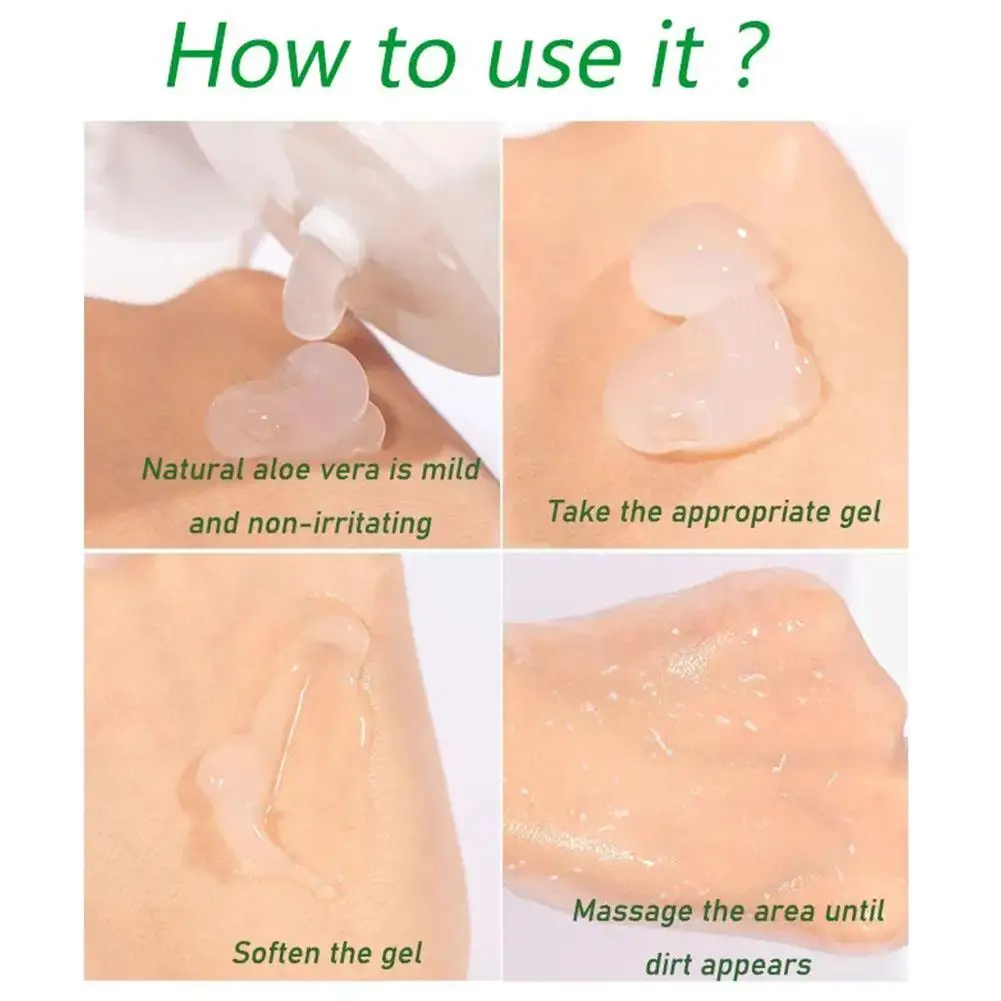 How to use it ?

Natural aloe vera is mild and non-irritating

Take the appropriate gel

Soften the gel

Massage the area until dirt appears