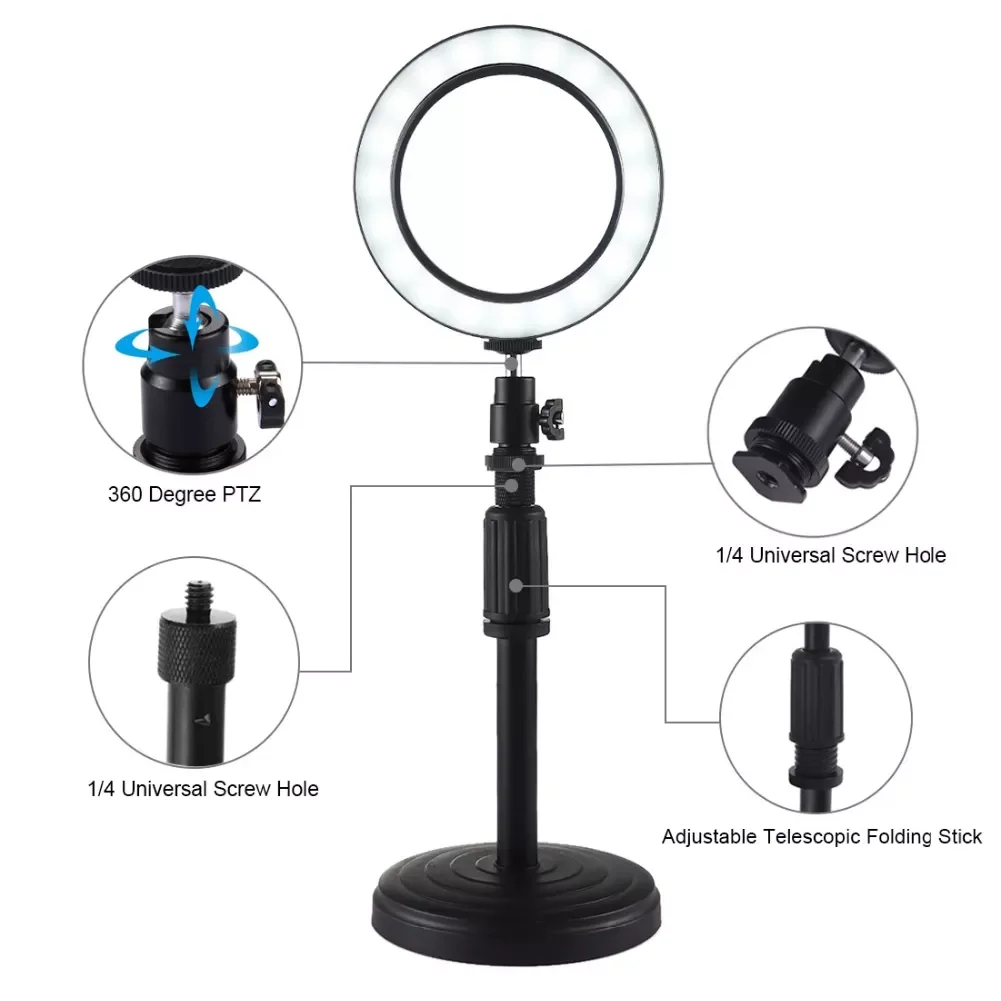 360 Degree PTZ

1/4 Universal Screw Hole

1/4 Universal Screw Hole

Adjustable Telescopic Folding Stick