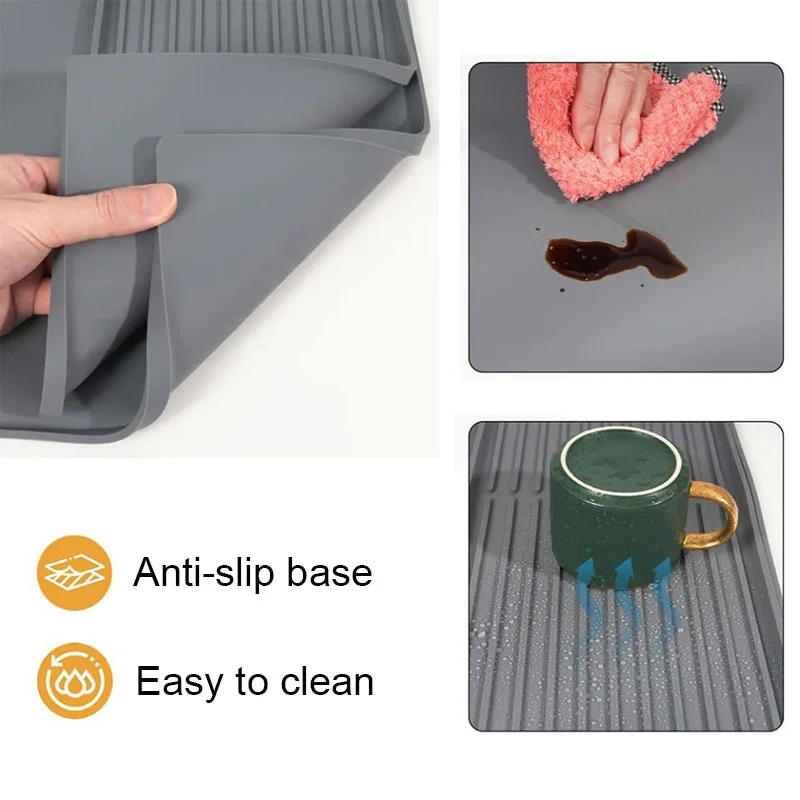 Anti-slip base

Easy to clean