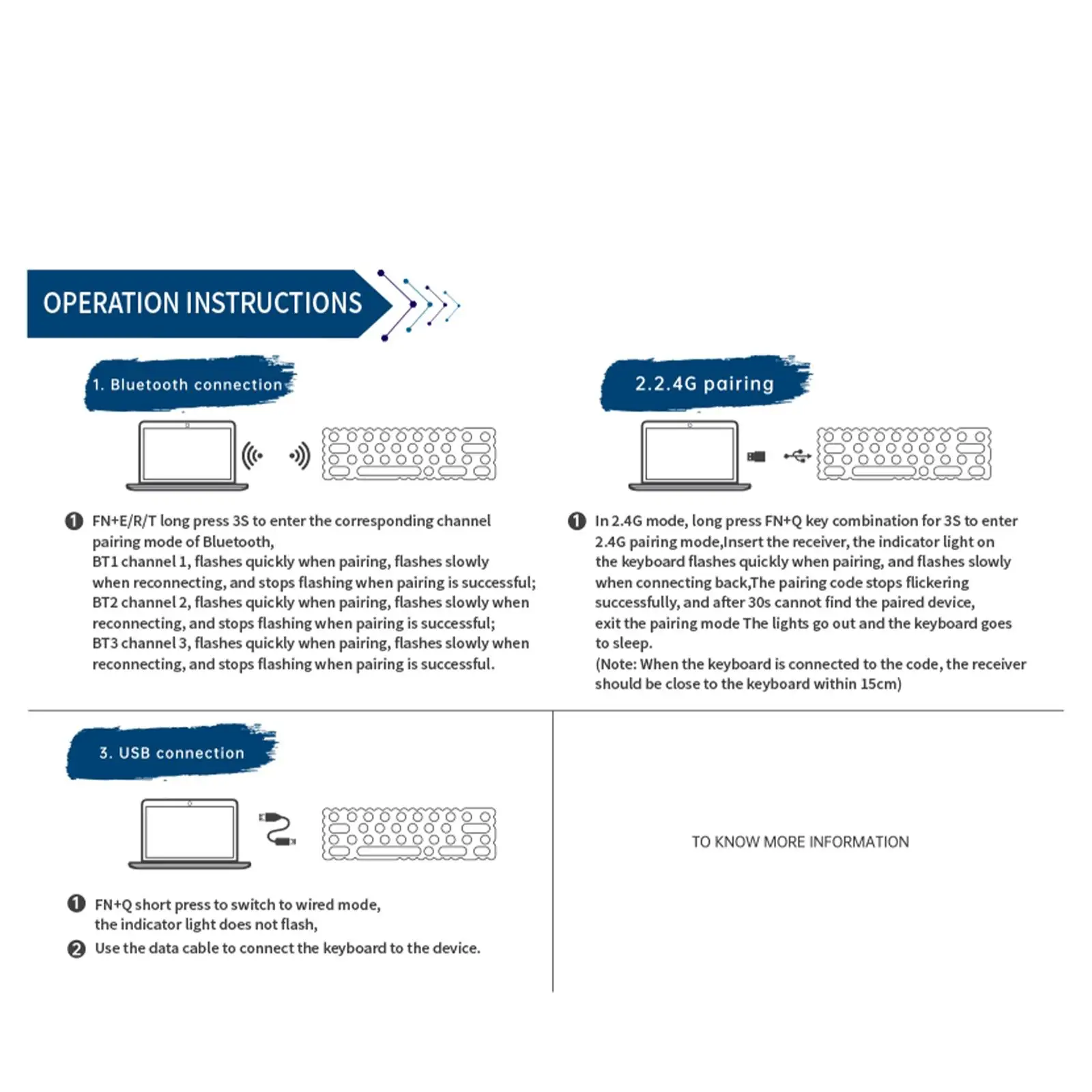 OPERATION INSTRUCTIONS

1. Bluetooth connection

❶ FN+E/R/T long press 3S to enter the corresponding channel pairing mode of Bluetooth,
BT1 channel 1, flashes quickly when pairing, flashes slowly when reconnecting, and stops flashing when pairing is successful;
BT2 channel 2, flashes quickly when pairing, flashes slowly when reconnecting, and stops flashing when pairing is successful;
BT3 channel 3, flashes quickly when pairing, flashes slowly when reconnecting, and stops flashing when pairing is successful.

2.2.4G pairing

❶ In 2.4G mode, long press FN+Q key combination for 3S to enter 2.4G pairing mode,Insert the receiver, the indicator light on the keyboard flashes quickly when pairing, and flashes slowly when connecting back,The pairing code stops flickering successfully, and after 30s cannot find the paired device, exit the pairing mode The lights go out and the keyboard goes to sleep.
(Note: When the keyboard is connected to the code, the receiver should be close to the keyboard within 15cm)

3. USB connection

❶ FN+Q short press to switch to wired mode, the indicator light does not flash,
❷ Use the data cable to connect the keyboard to the device.

TO KNOW MORE INFORMATION