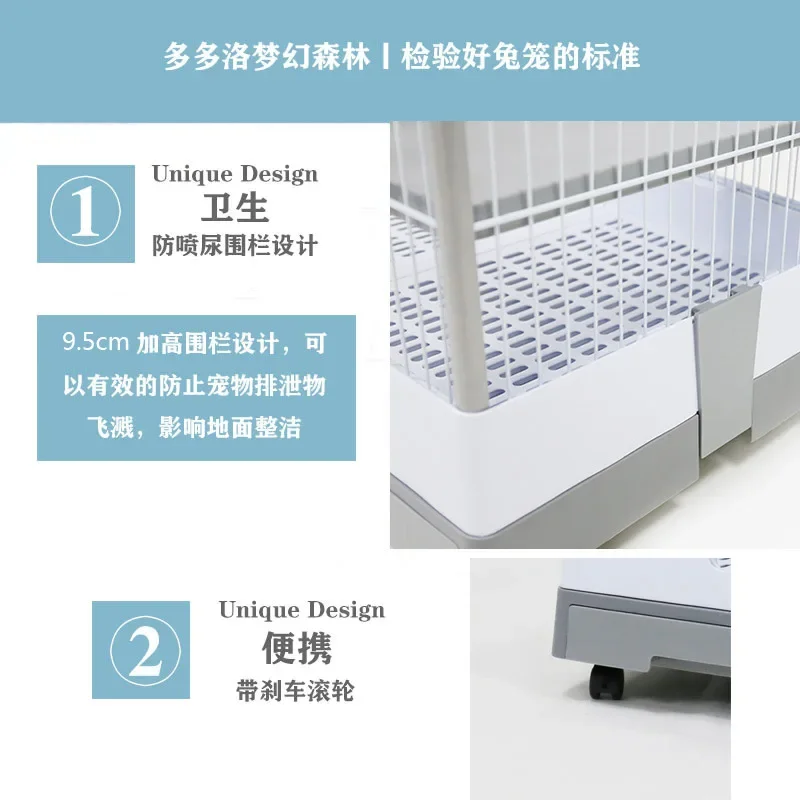 多多洛梦幻森林丨检验好兔笼的标准

1

Unique Design
卫生
防喷尿围栏设计

9.5cm 加高围栏设计，可以有效的防止宠物排泄物飞溅，影响地面整洁

2

Unique Design
便携
带刹车滚轮