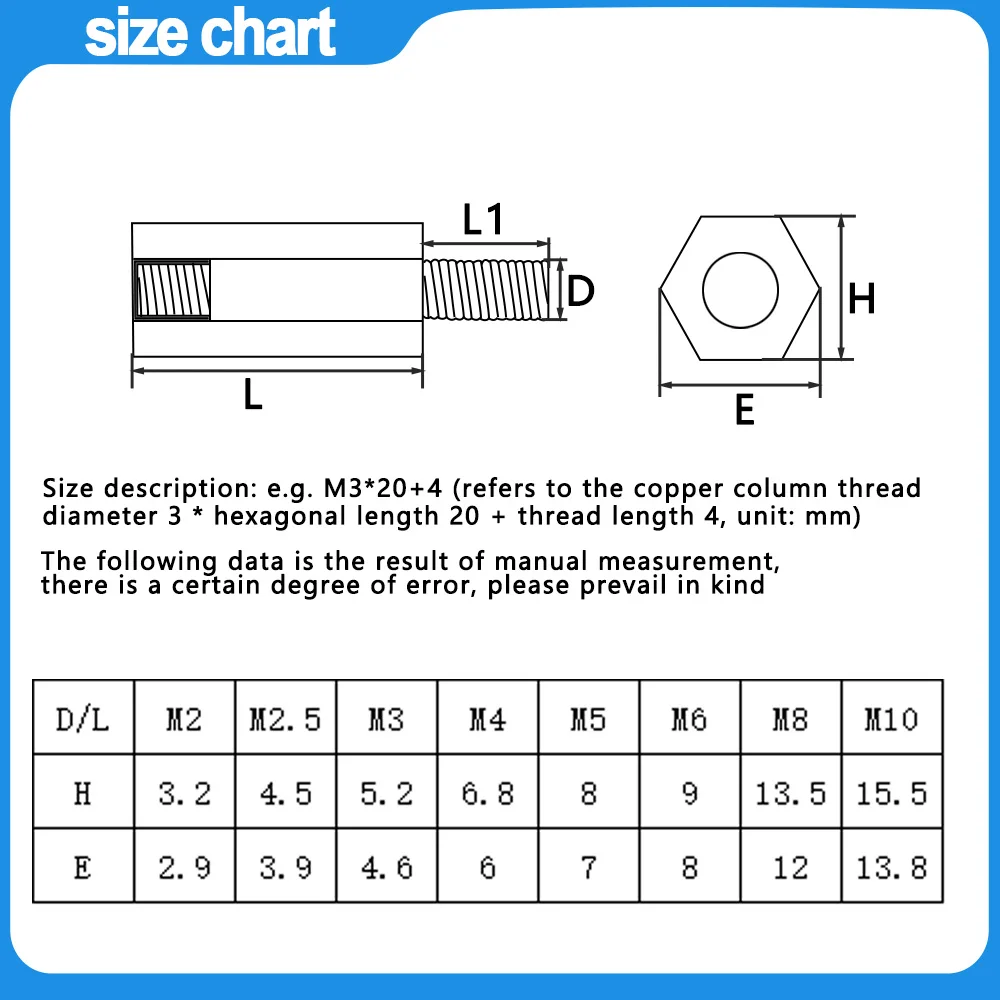 size chart

L1

D

L

H

E

Size description: e.g. M3*20+4 (refers to the copper column thread diameter 3 * hexagonal length 20 + thread length 4, unit: mm)

The following data is the result of manual measurement, there is a certain degree of error, please prevail in kind

| D/L | M2 | M2.5 | M3 | M4 | M5 | M6 | M8 | M10 |
|---|---|---|---|---|---|---|---|---|
| H | 3.2 | 4.5 | 5.2 | 6.8 | 8 | 9 | 13.5 | 15.5 |
| E | 2.9 | 3.9 | 4.6 | 6 | 7 | 8 | 12 | 13.8 |