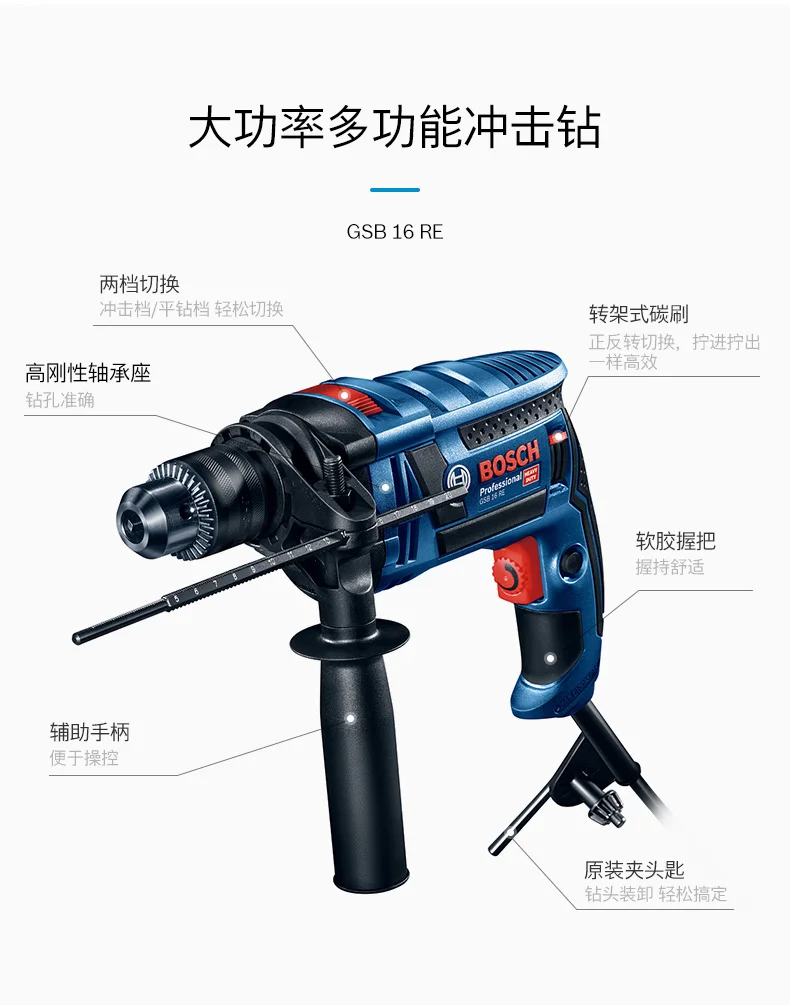 大功率多功能冲击钻

GSB 16 RE

两档切换
冲击档/平钻档 轻松切换

高刚性轴承座
钻孔准确

转架式碳刷
正反转切换，拧进拧出一样高效

BOSCH
Professional
HEAVY DUTY
GSB 16 RE

软胶握把
握持舒适

辅助手柄
便于操控

原装夹头匙
钻头装卸 轻松搞定