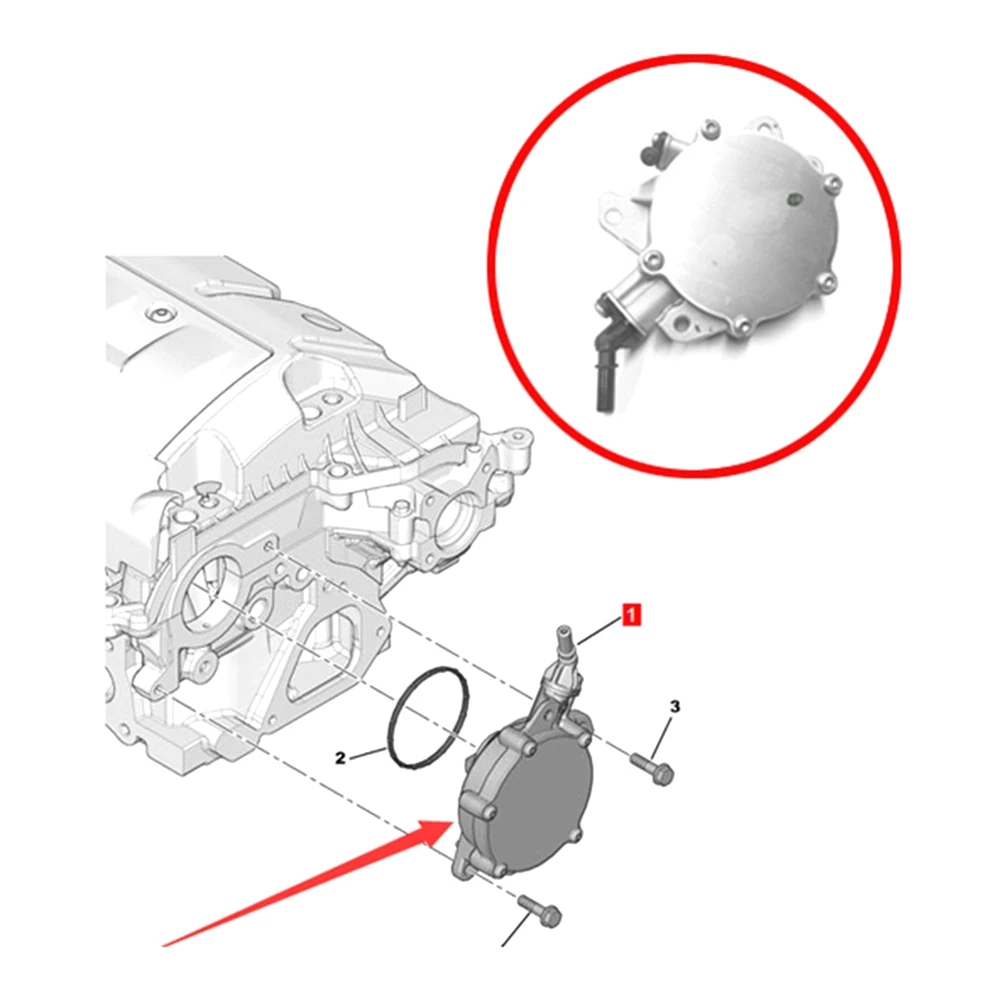 1
3
2