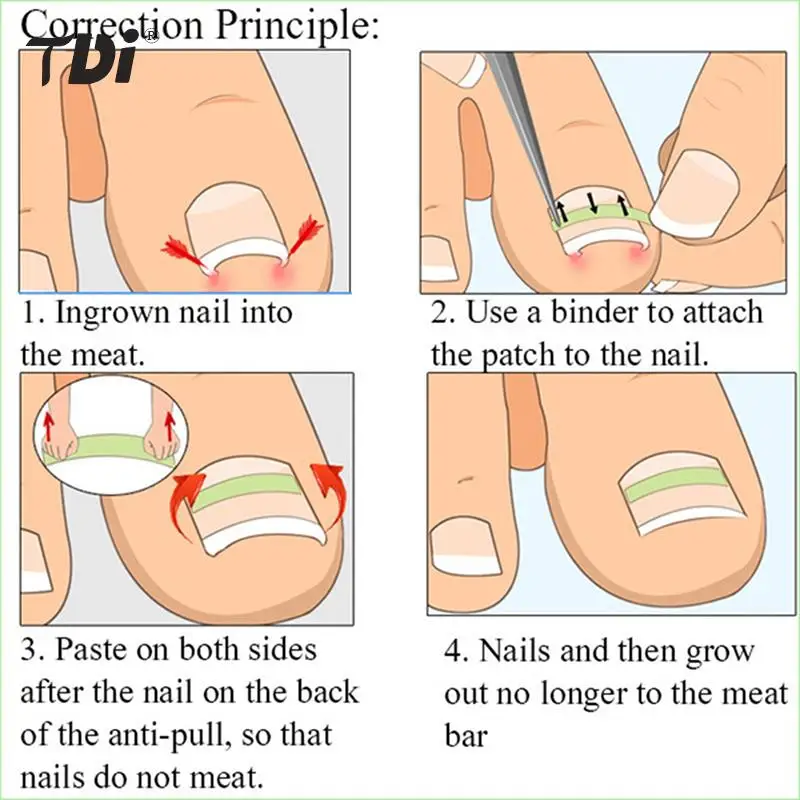 Correction Principle:

TDi®

1. Ingrown nail into the meat.

2. Use a binder to attach the patch to the nail.

3. Paste on both sides after the nail on the back of the anti-pull, so that nails do not meat.

4. Nails and then grow out no longer to the meat bar