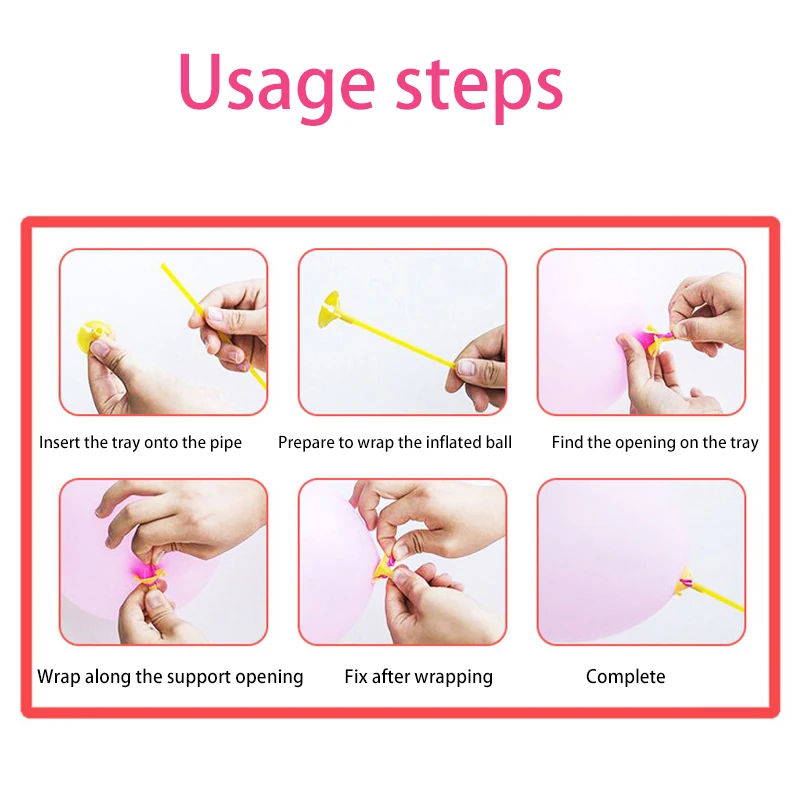 Usage steps

Insert the tray onto the pipe

Prepare to wrap the inflated ball

Find the opening on the tray

Wrap along the support opening

Fix after wrapping

Complete