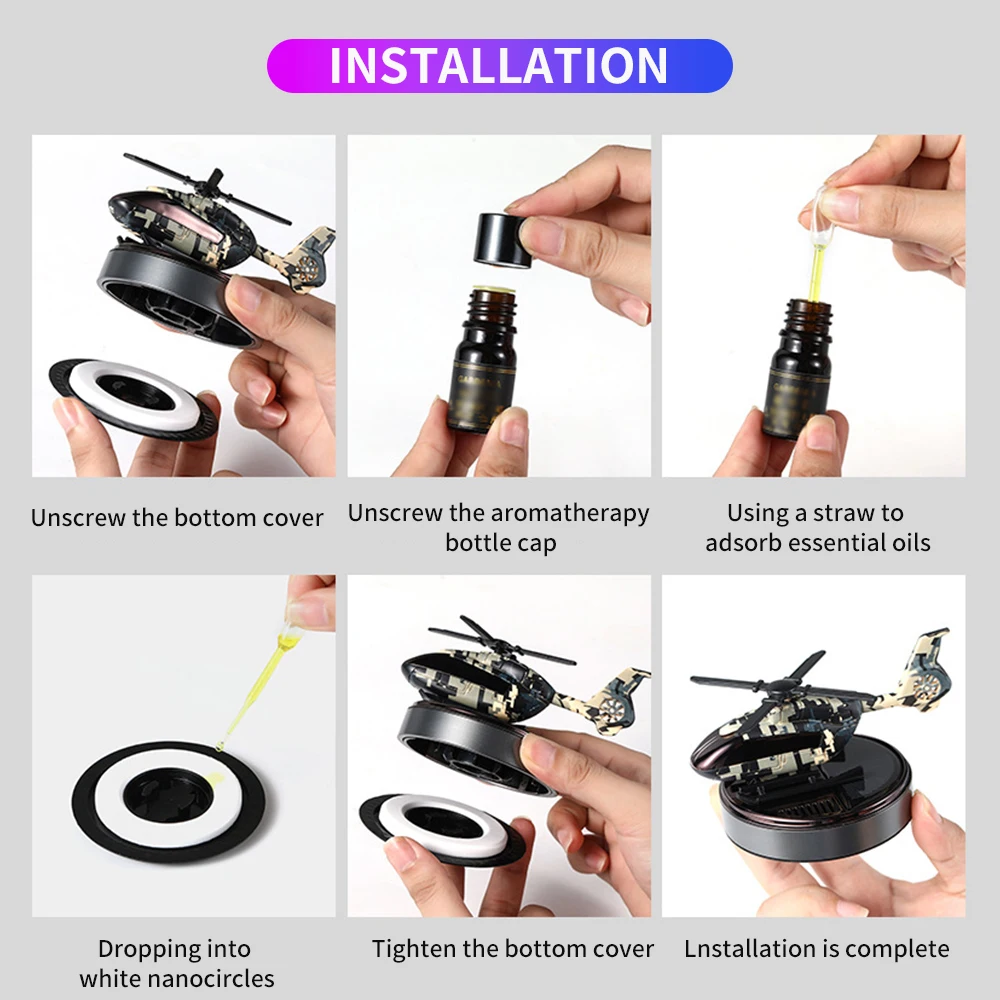 INSTALLATION

Unscrew the bottom cover

Unscrew the aromatherapy bottle cap

Using a straw to adsorb essential oils

Dropping into white nanocircles

Tighten the bottom cover

Lnstallation is complete