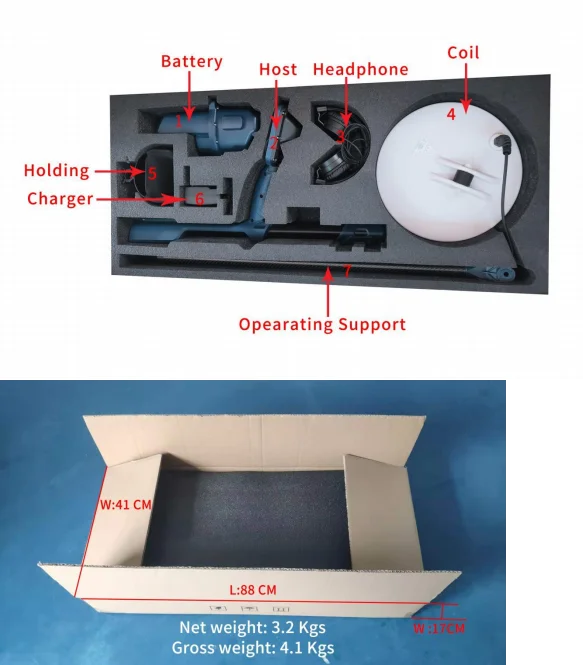 Battery
Host
Headphone
Coil
1
2
3
4
Holding
5
Charger
6
7
Opearating Support

W:41 CM
L:88 CM
W :17CM
Net weight: 3.2 Kgs
Gross weight: 4.1 Kgs