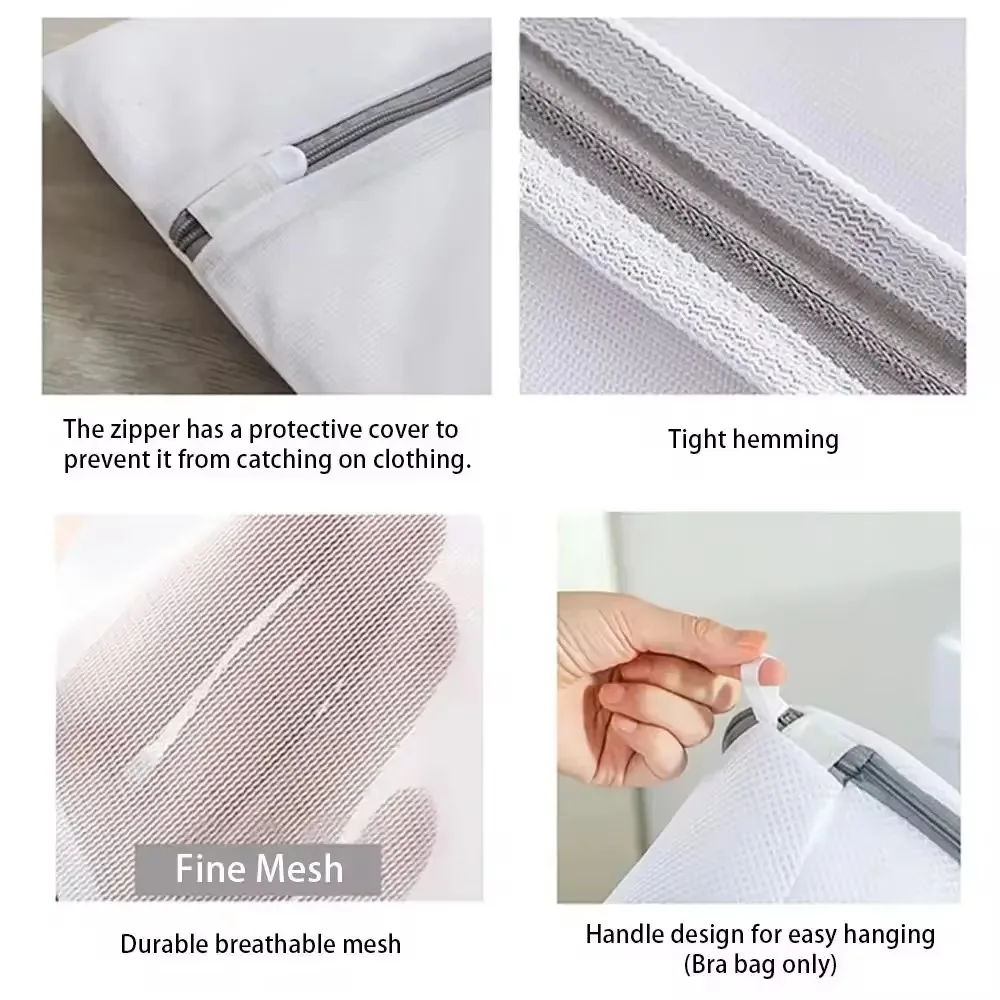 The zipper has a protective cover to prevent it from catching on clothing.

Tight hemming

Fine Mesh

Durable breathable mesh

Handle design for easy hanging
(Bra bag only)