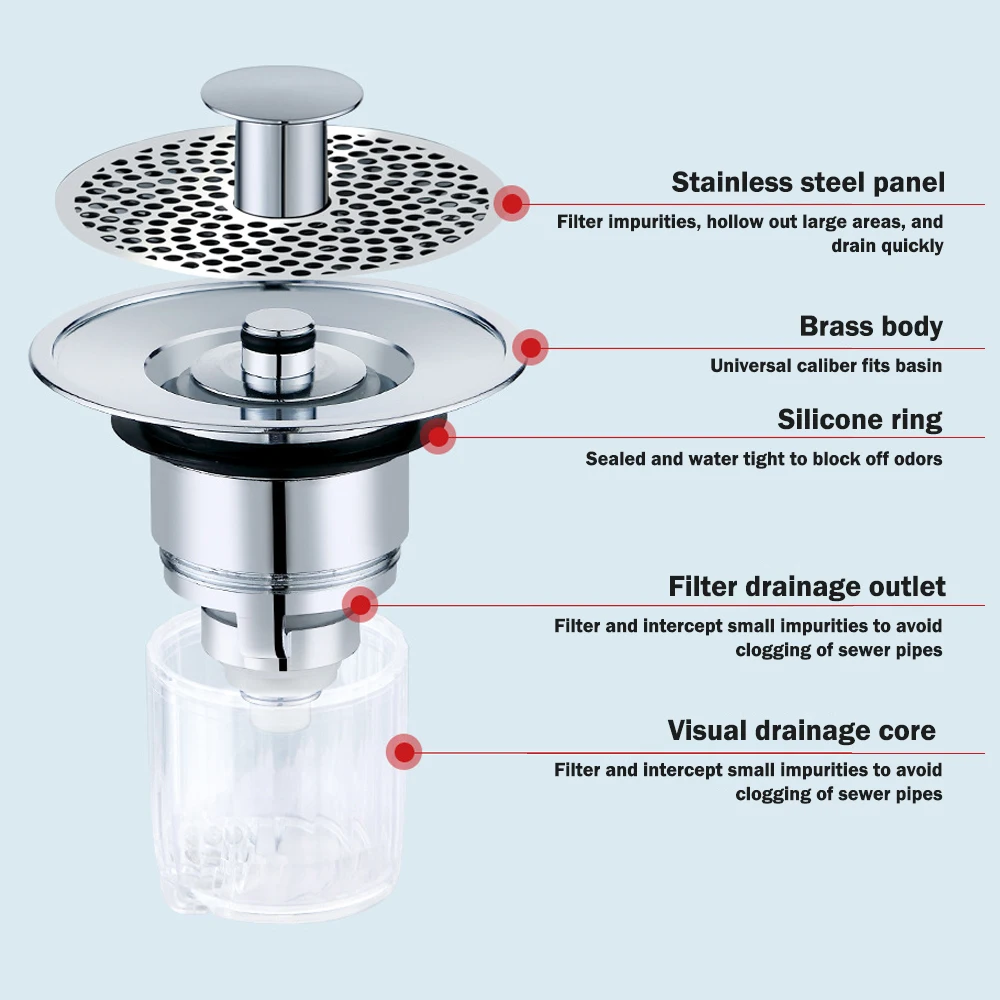 Stainless steel panel

Filter impurities, hollow out large areas, and drain quickly

Brass body

Universal caliber fits basin

Silicone ring

Sealed and water tight to block off odors

Filter drainage outlet

Filter and intercept small impurities to avoid clogging of sewer pipes

Visual drainage core

Filter and intercept small impurities to avoid clogging of sewer pipes