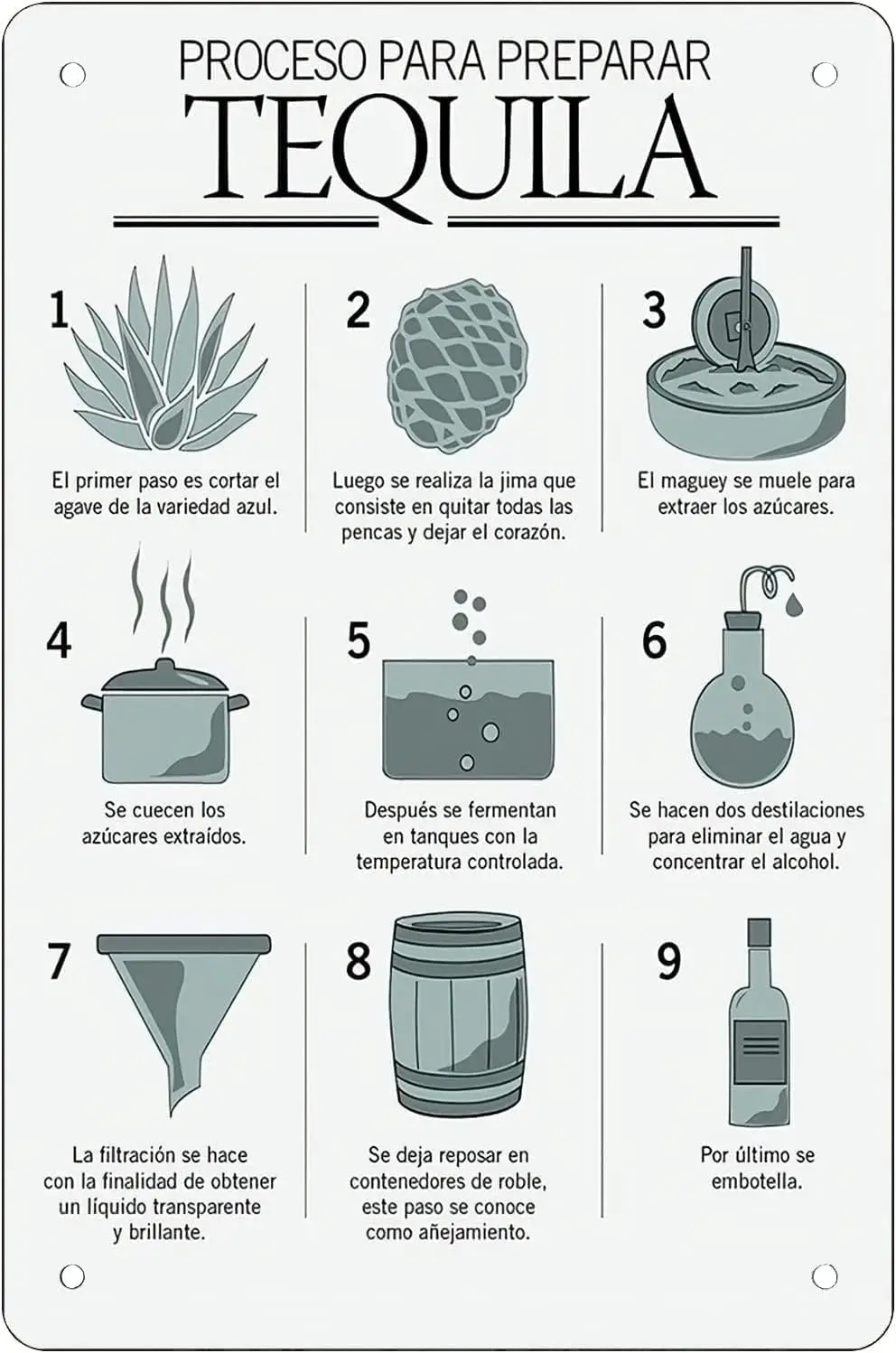 PROCESO PARA PREPARAR
TEQUILA

1
El primer paso es cortar el agave de la variedad azul.

2
Luego se realiza la jima que consiste en quitar todas las pencas y dejar el corazón.

3
El maguey se muele para extraer los azúcares.

4
Se cuecen los azúcares extraídos.

5
Después se fermentan en tanques con la temperatura controlada.

6
Se hacen dos destilaciones para eliminar el agua y concentrar el alcohol.

7
La filtración se hace con la finalidad de obtener un líquido transparente y brillante.

8
Se deja reposar en contenedores de roble, este paso se conoce como añejamiento.

9
Por último se embotella.