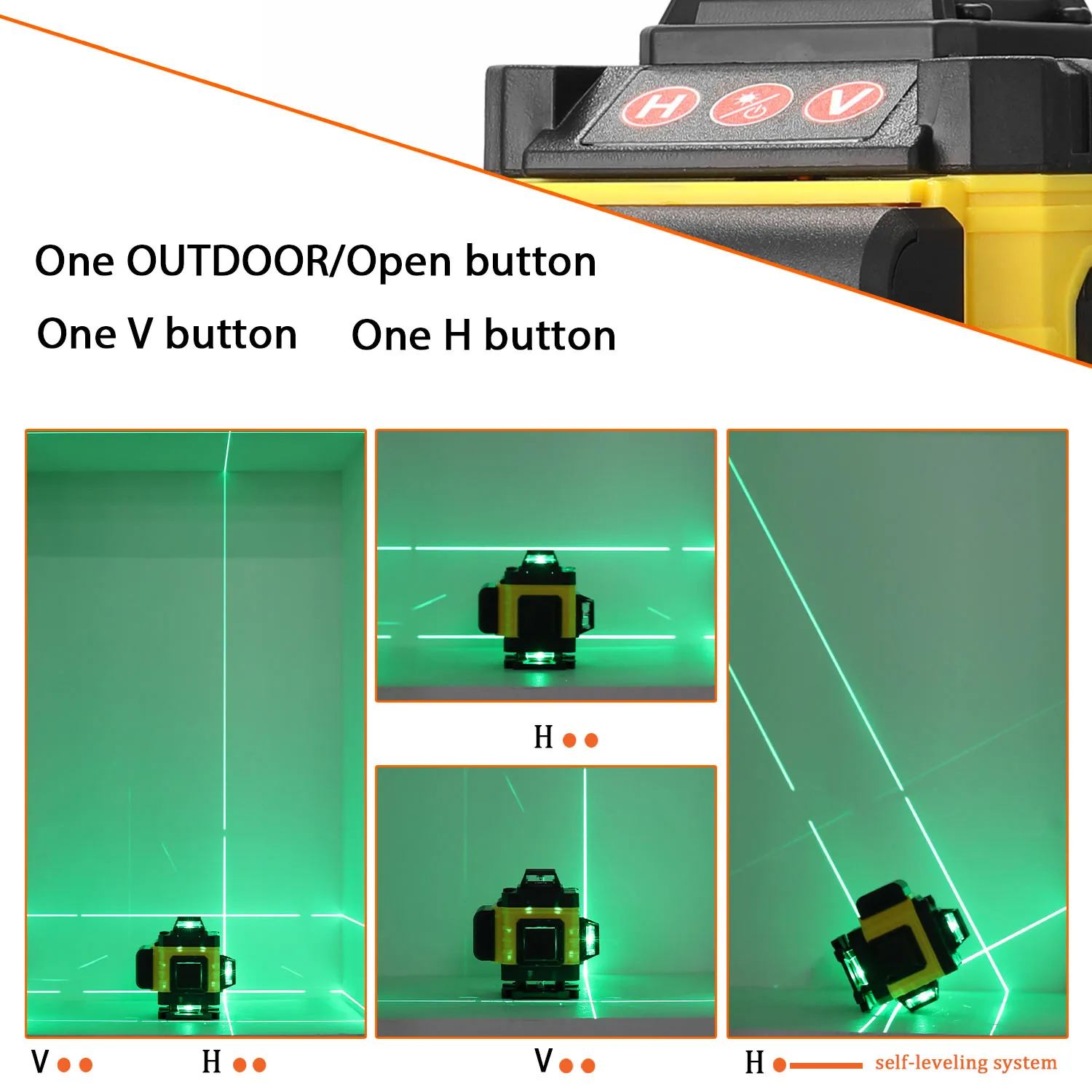 H V

One OUTDOOR/Open button

One V button One H button

H

V H

V

H self-leveling system