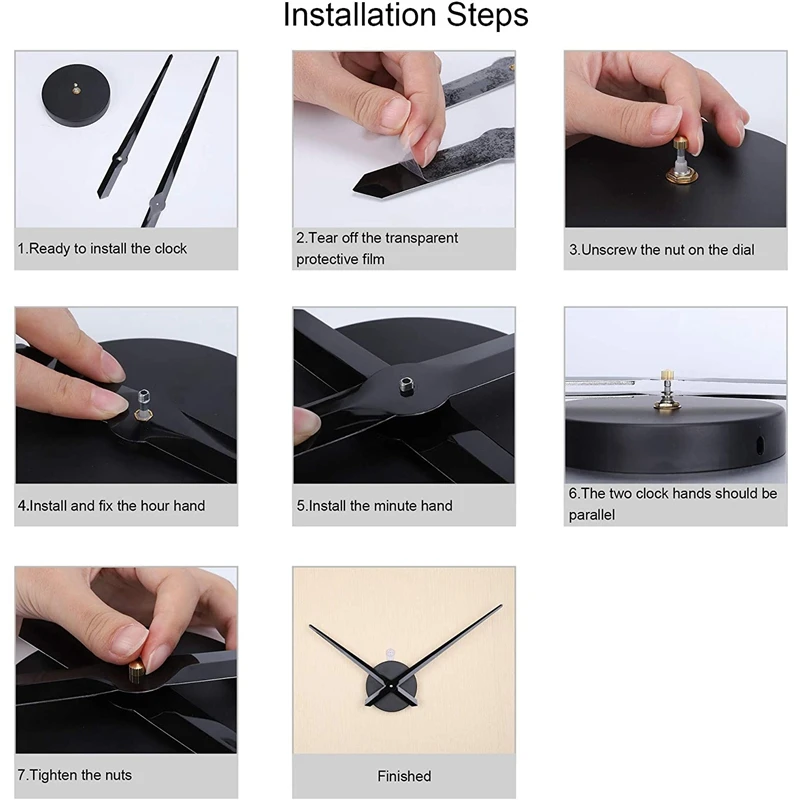 Installation Steps

1.Ready to install the clock

2.Tear off the transparent protective film

3.Unscrew the nut on the dial

4.Install and fix the hour hand

5.Install the minute hand

6.The two clock hands should be parallel

7.Tighten the nuts

Finished