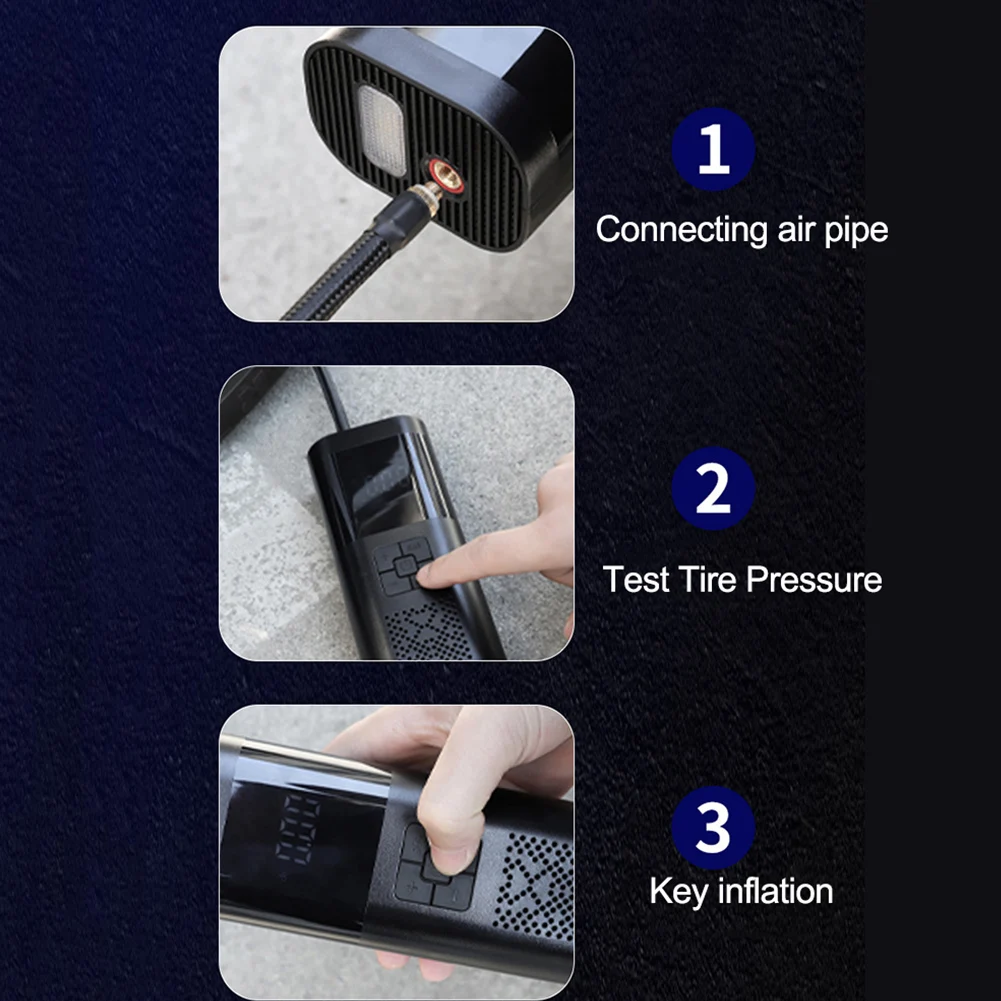 1

Connecting air pipe

2

Test Tire Pressure

3

Key inflation