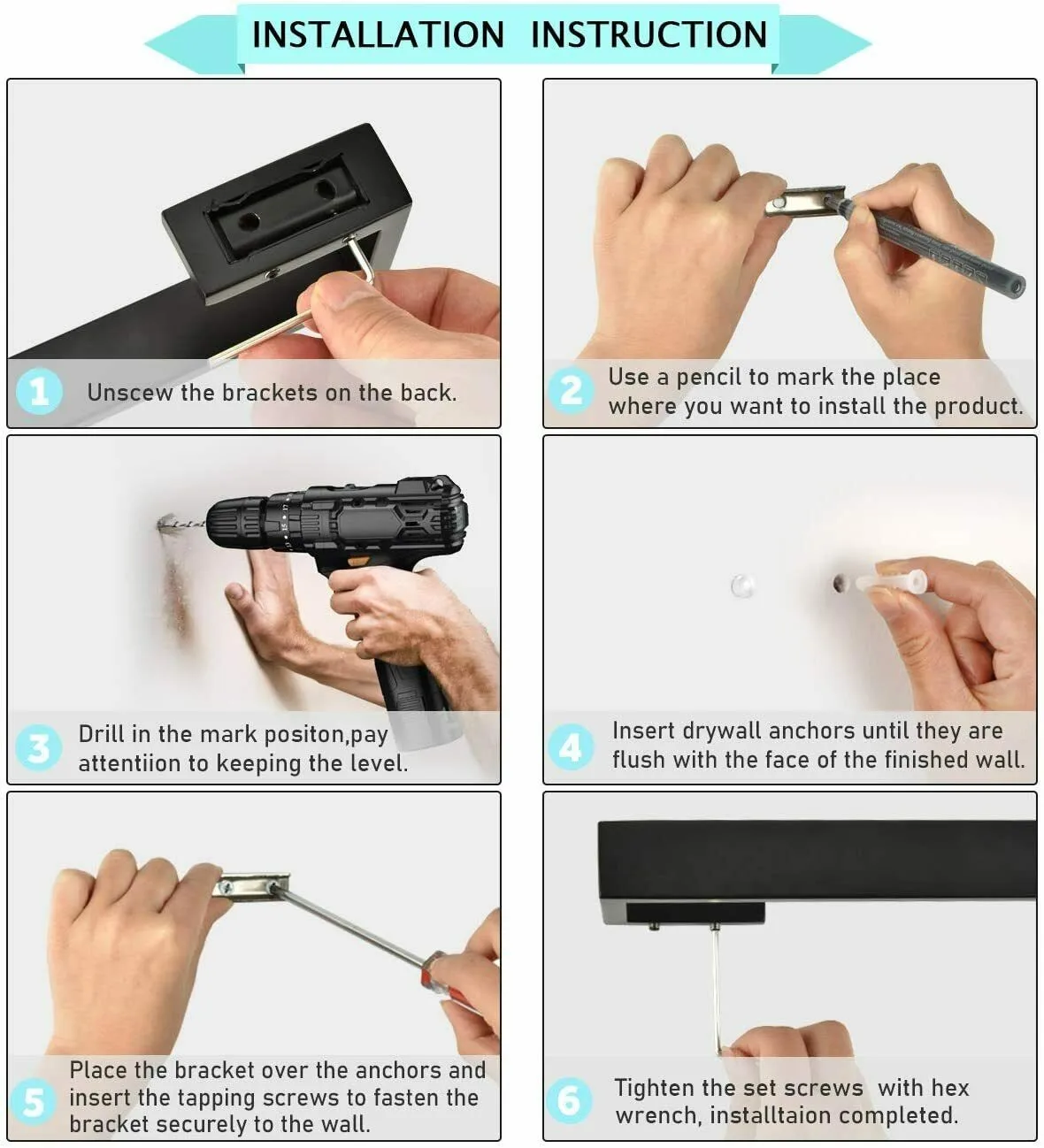 INSTALLATION INSTRUCTION

1 Unscew the brackets on the back.

2 Use a pencil to mark the place where you want to install the product.

3 Drill in the mark positon,pay attentiion to keeping the level.

4 Insert drywall anchors until they are flush with the face of the finished wall.

5 Place the bracket over the anchors and insert the tapping screws to fasten the bracket securely to the wall.

6 Tighten the set screws with hex wrench, installtaion completed.