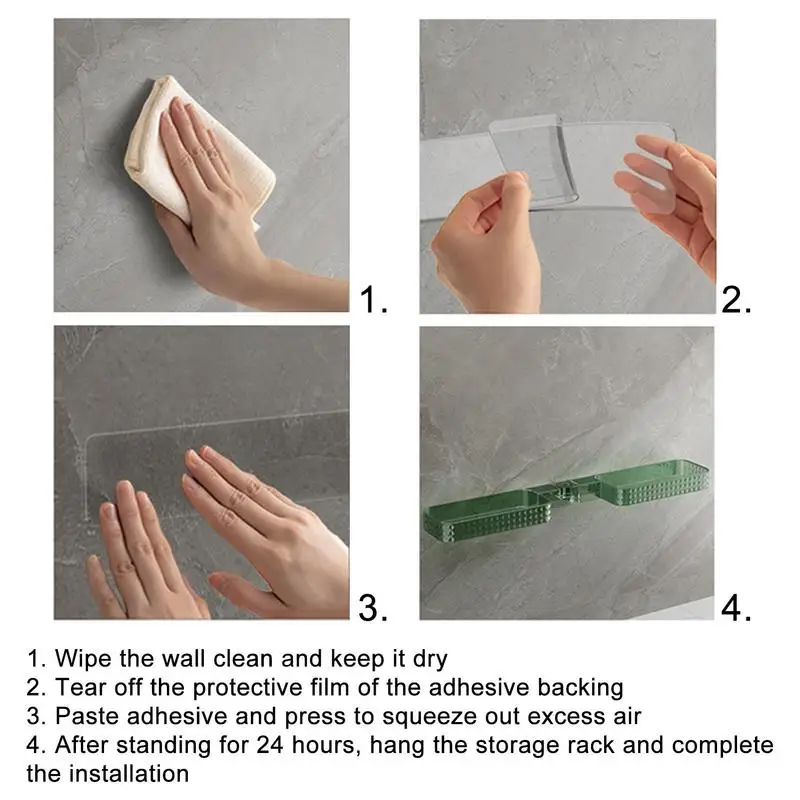 1.

2.

3.

4.

1. Wipe the wall clean and keep it dry
2. Tear off the protective film of the adhesive backing
3. Paste adhesive and press to squeeze out excess air
4. After standing for 24 hours, hang the storage rack and complete the installation