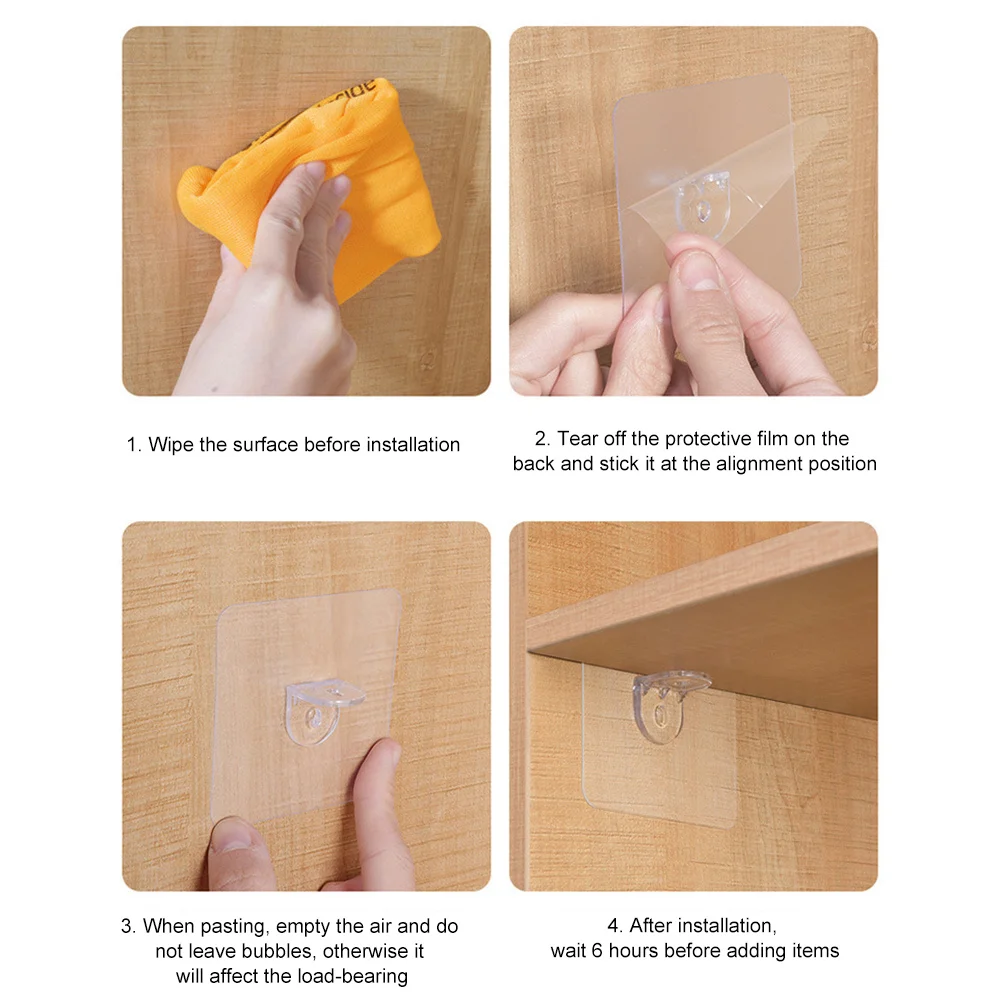 1. Wipe the surface before installation

2. Tear off the protective film on the back and stick it at the alignment position

3. When pasting, empty the air and do not leave bubbles, otherwise it will affect the load-bearing

4. After installation, wait 6 hours before adding items