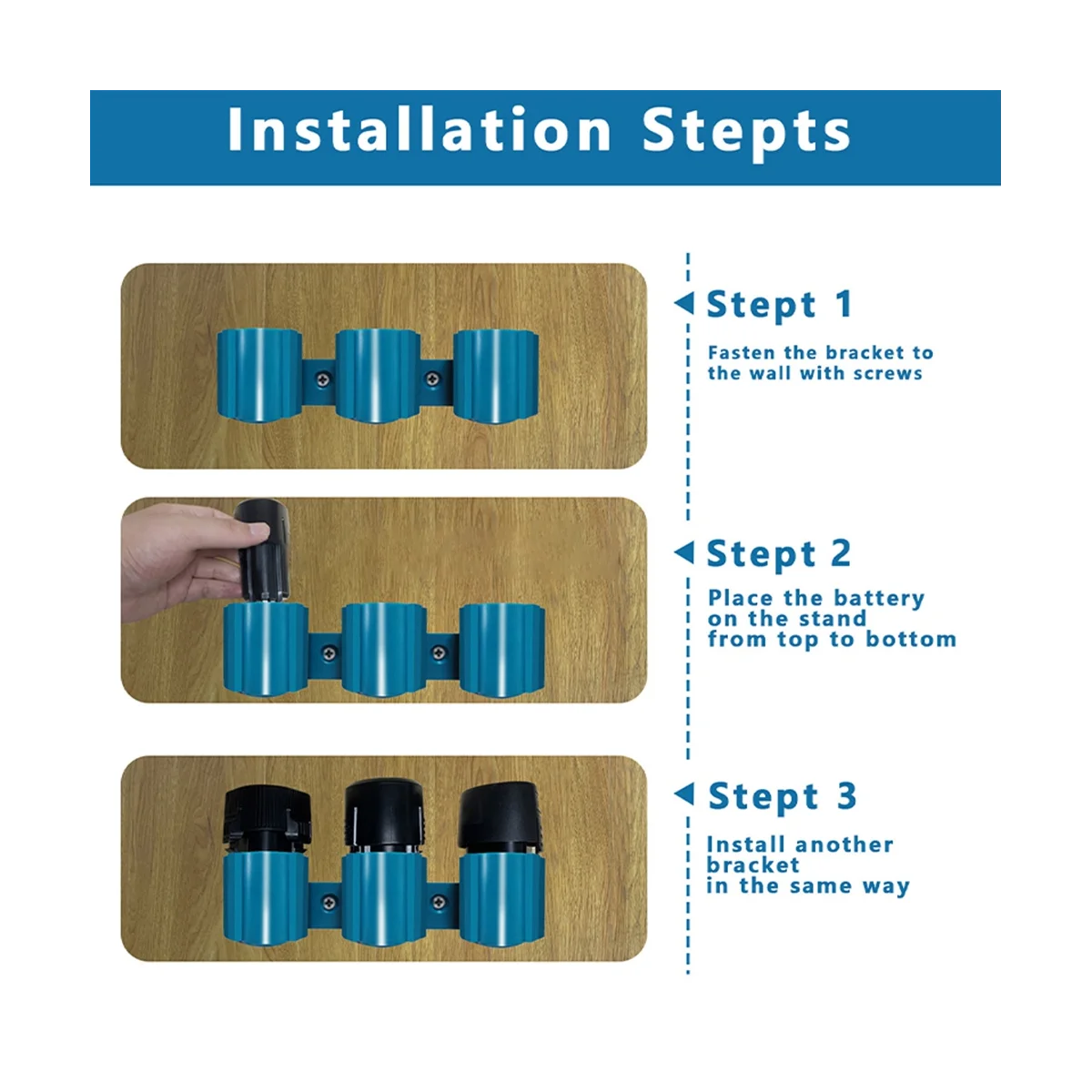 Installation Stepts

Stept 1

Fasten the bracket to the wall with screws

Stept 2

Place the battery on the stand from top to bottom

Stept 3

Install another bracket in the same way