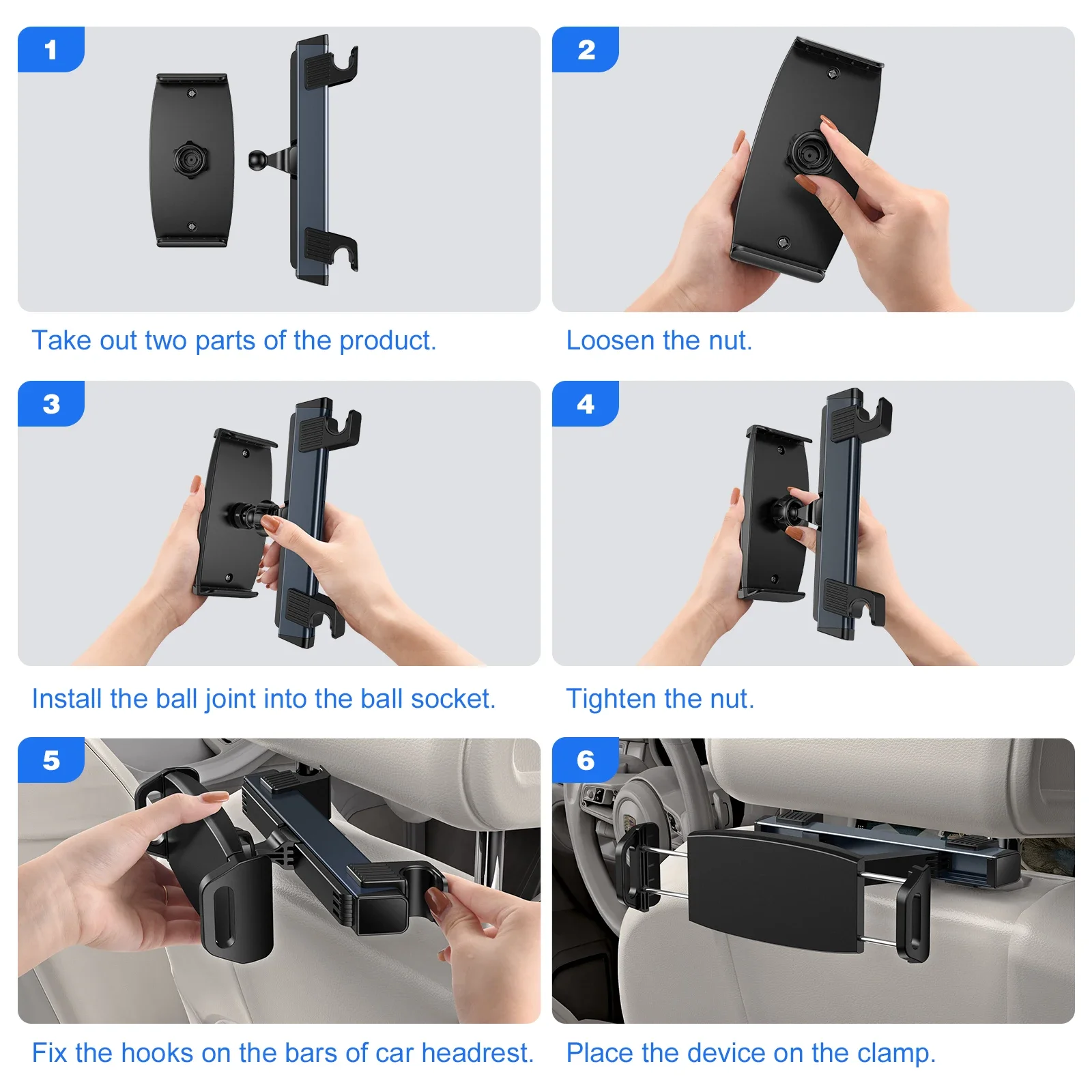 1

Take out two parts of the product.

2

Loosen the nut.

3

Install the ball joint into the ball socket.

4

Tighten the nut.

5

Fix the hooks on the bars of car headrest.

6

Place the device on the clamp.