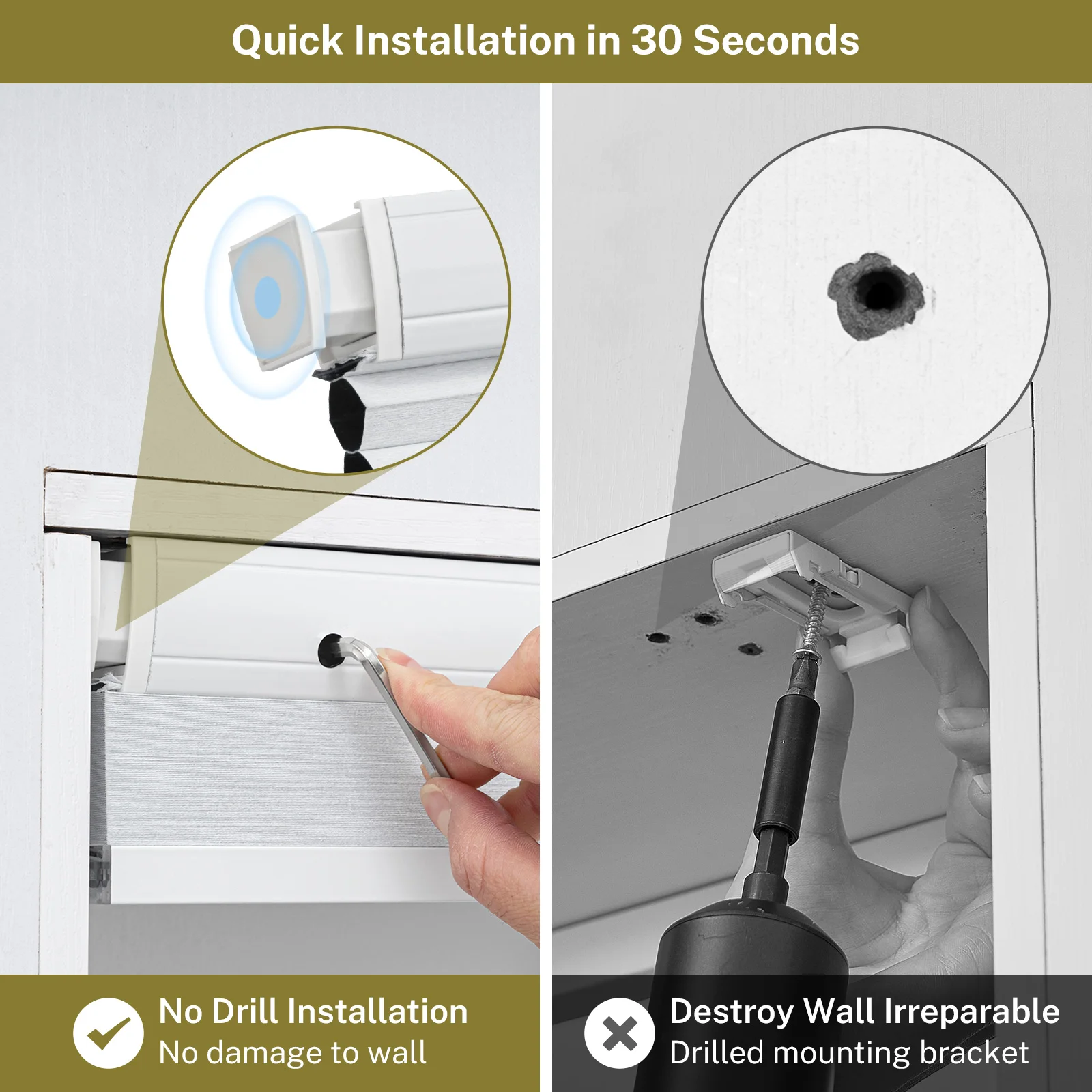 Quick Installation in 30 Seconds

No Drill Installation
No damage to wall

Destroy Wall Irreparable
Drilled mounting bracket