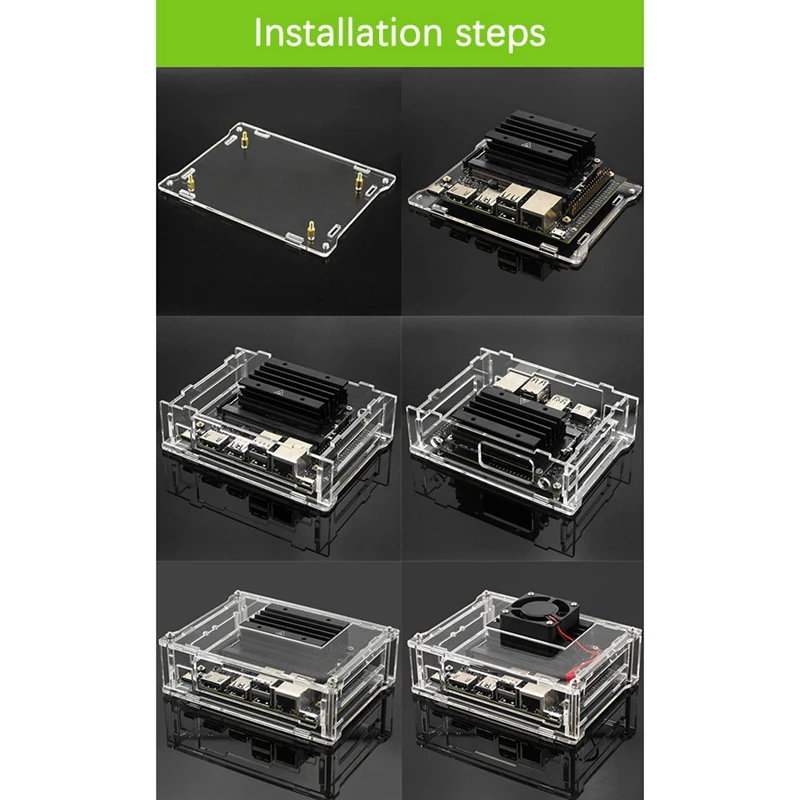 Installation steps