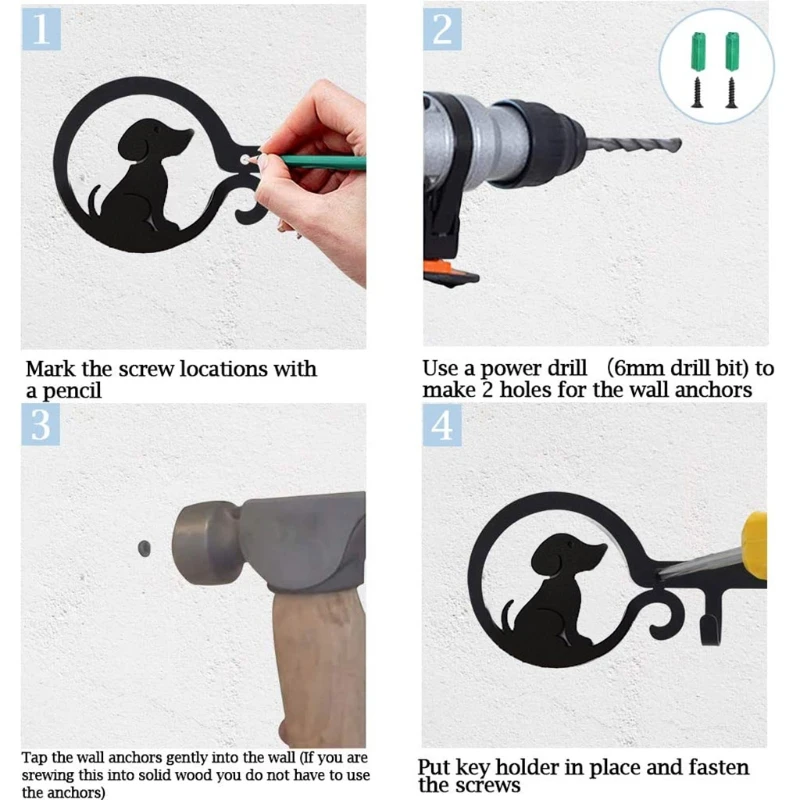 1

Mark the screw locations with a pencil

2

Use a power drill (6mm drill bit) to make 2 holes for the wall anchors

3

Tap the wall anchors gently into the wall (If you are srewing this into solid wood you do not have to use the anchors)

4

Put key holder in place and fasten the screws