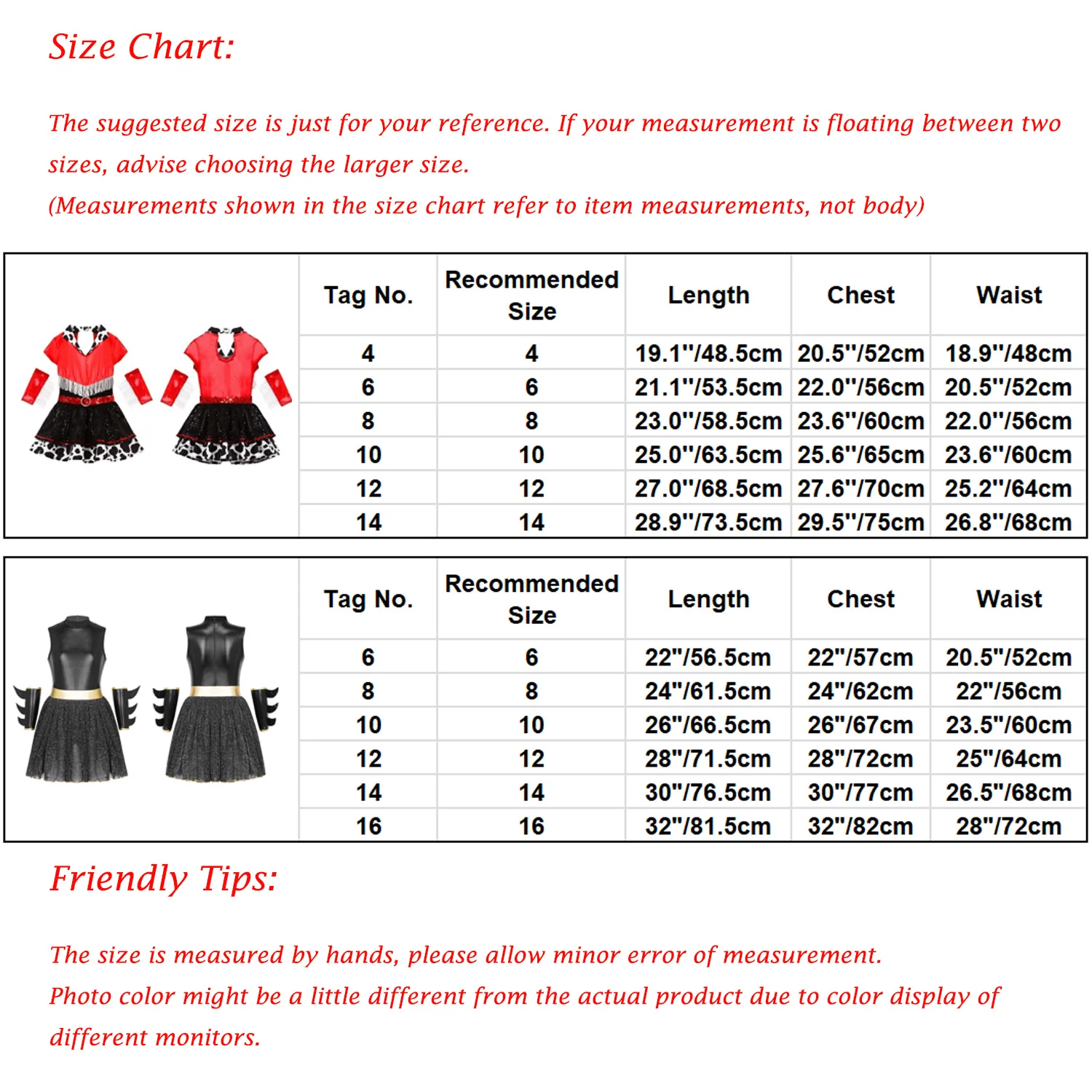 Size Chart:

The suggested size is just for your reference. If your measurement is floating between two sizes, advise choosing the larger size.
(Measurements shown in the size chart refer to item measurements, not body)

| Tag No. | Recommended Size | Length | Chest | Waist |
|---|---|---|---|---|
| 4 | 4 | 19.1''/48.5cm | 20.5''/52cm | 18.9''/48cm |
| 6 | 6 | 21.1''/53.5cm | 22.0''/56cm | 20.5''/52cm |
| 8 | 8 | 23.0''/58.5cm | 23.6''/60cm | 22.0''/56cm |
| 10 | 10 | 25.0''/63.5cm | 25.6''/65cm | 23.6''/60cm |
| 12 | 12 | 27.0''/68.5cm | 27.6''/70cm | 25.2''/64cm |
| 14 | 14 | 28.9''/73.5cm | 29.5''/75cm | 26.8''/68cm |

| Tag No. | Recommended Size | Length | Chest | Waist |
|---|---|---|---|---|
| 6 | 6 | 22"/56.5cm | 22"/57cm | 20.5"/52cm |
| 8 | 8 | 24"/61.5cm | 24"/62cm | 22"/56cm |
| 10 | 10 | 26"/66.5cm | 26"/67cm | 23.5"/60cm |
| 12 | 12 | 28"/71.5cm | 28"/72cm | 25"/64cm |
| 14 | 14 | 30"/76.5cm | 30"/77cm | 26.5"/68cm |
| 16 | 16 | 32"/81.5cm | 32"/82cm | 28"/72cm |

Friendly Tips:

The size is measured by hands, please allow minor error of measurement.
Photo color might be a little different from the actual product due to color display of different monitors.